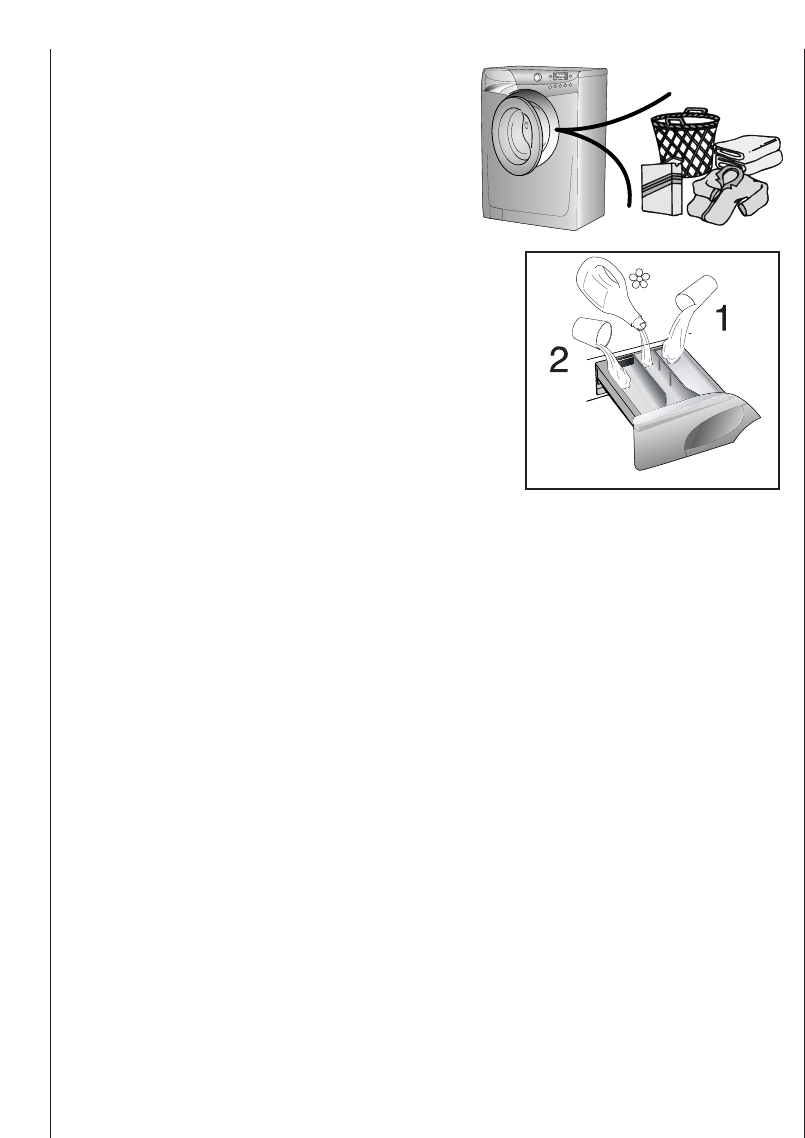 1
2