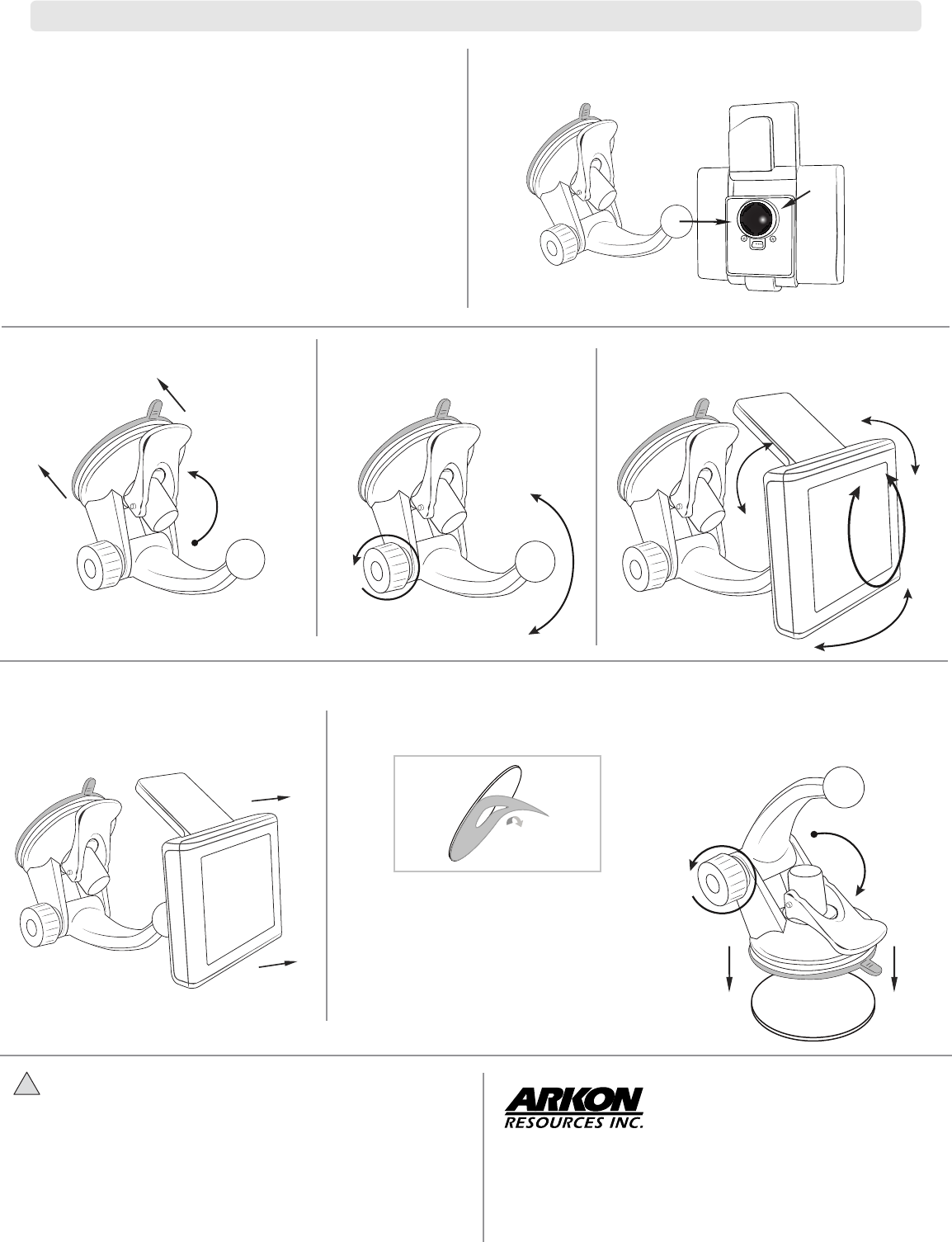 ARKON
RESOURCES INC.