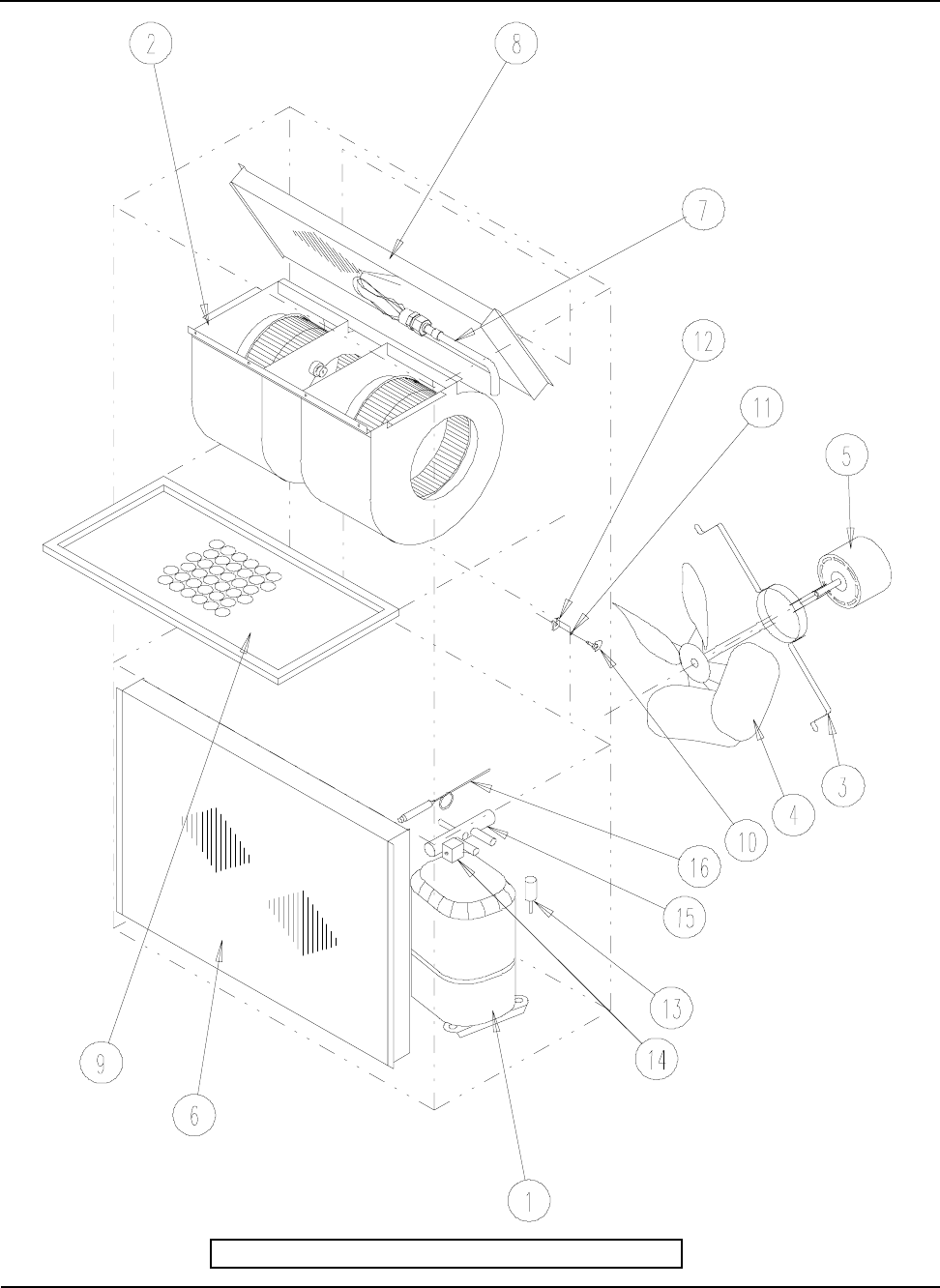 2
8
7
12
11
5
3
4
10
16
15
13
14
9
6
1