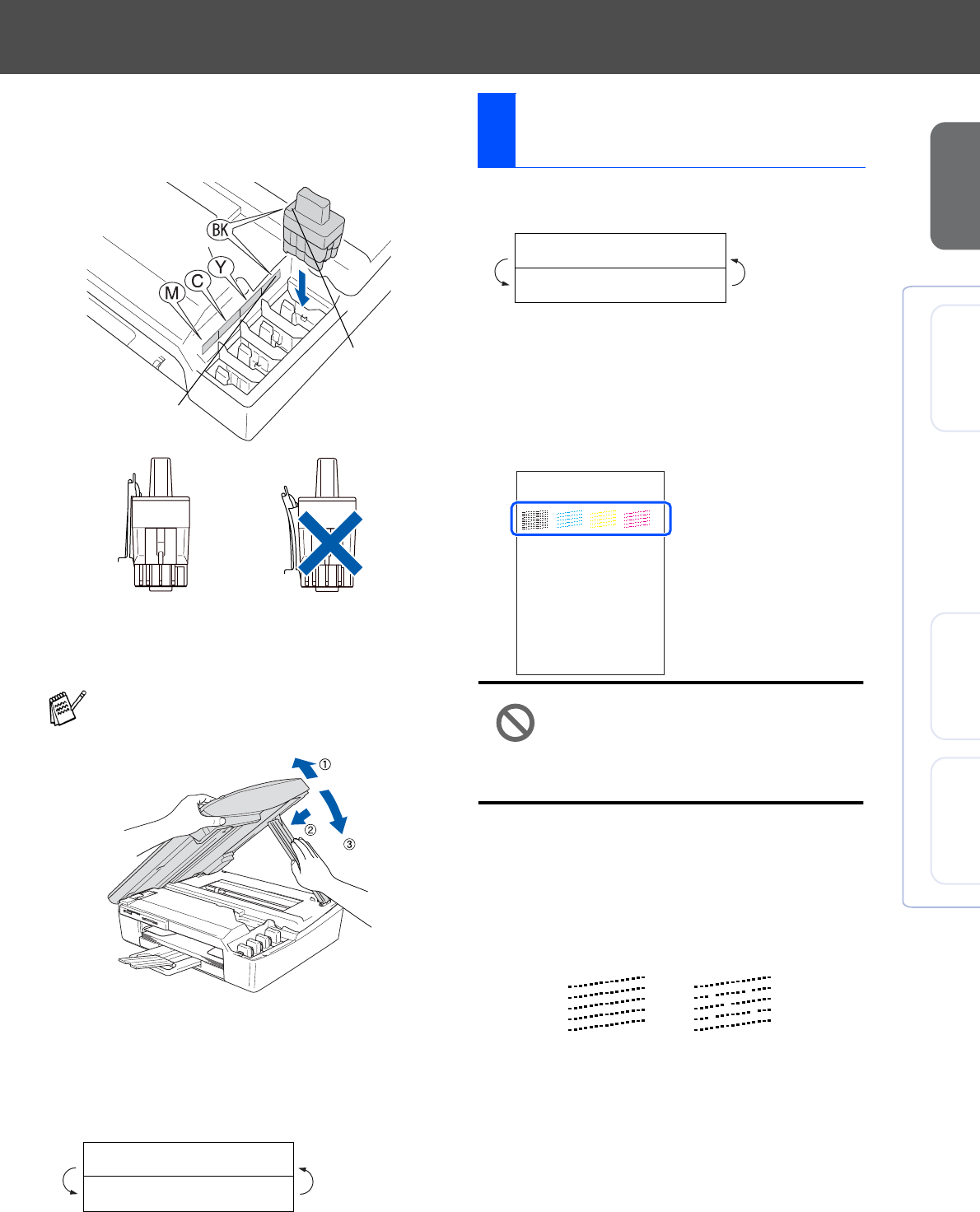 BK
Y
C
M

①
②
③