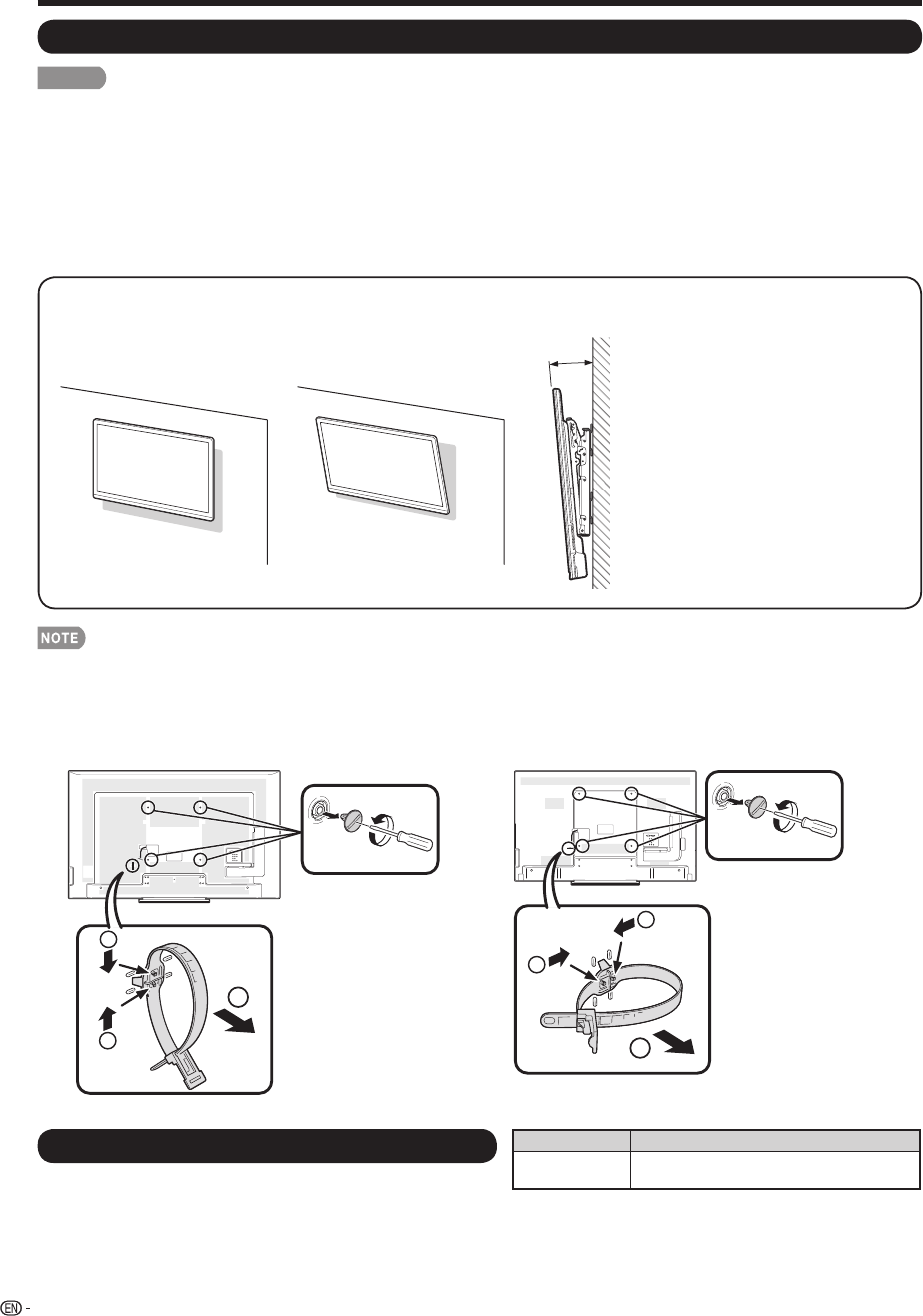 NOTE

EN -