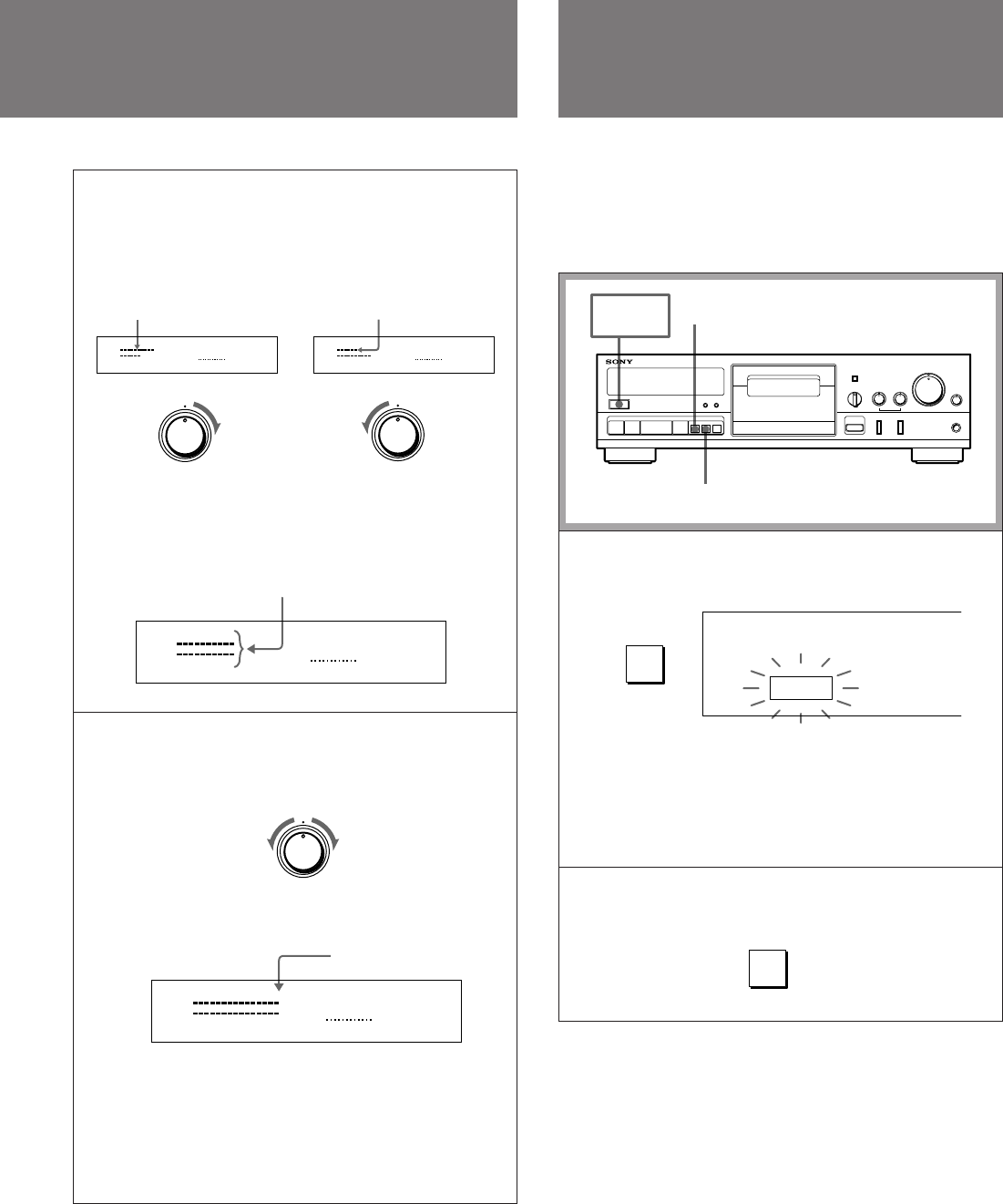 SONY