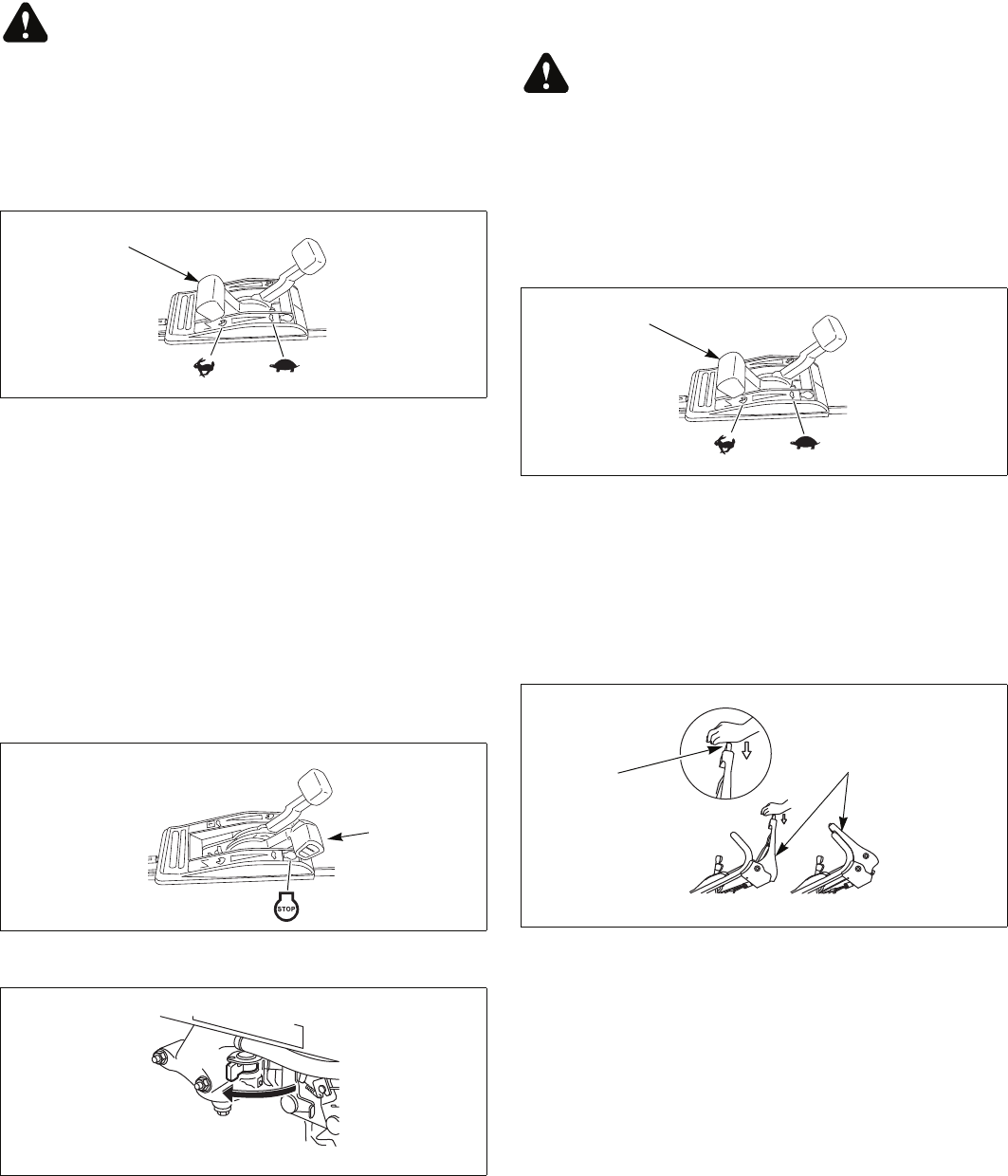 STOP