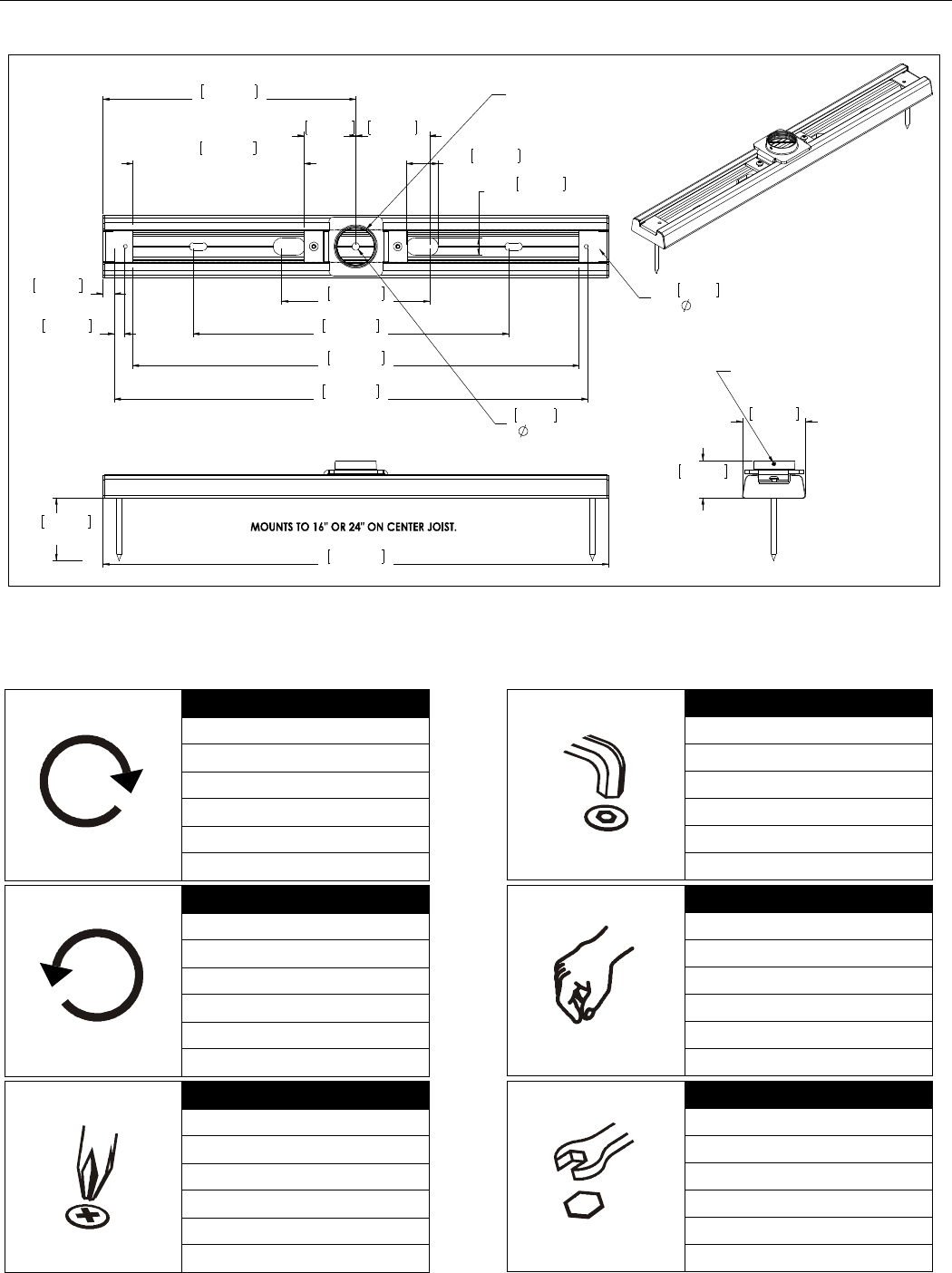 MOUNTS TO 16" OR 24" ON CENTER JOIST.