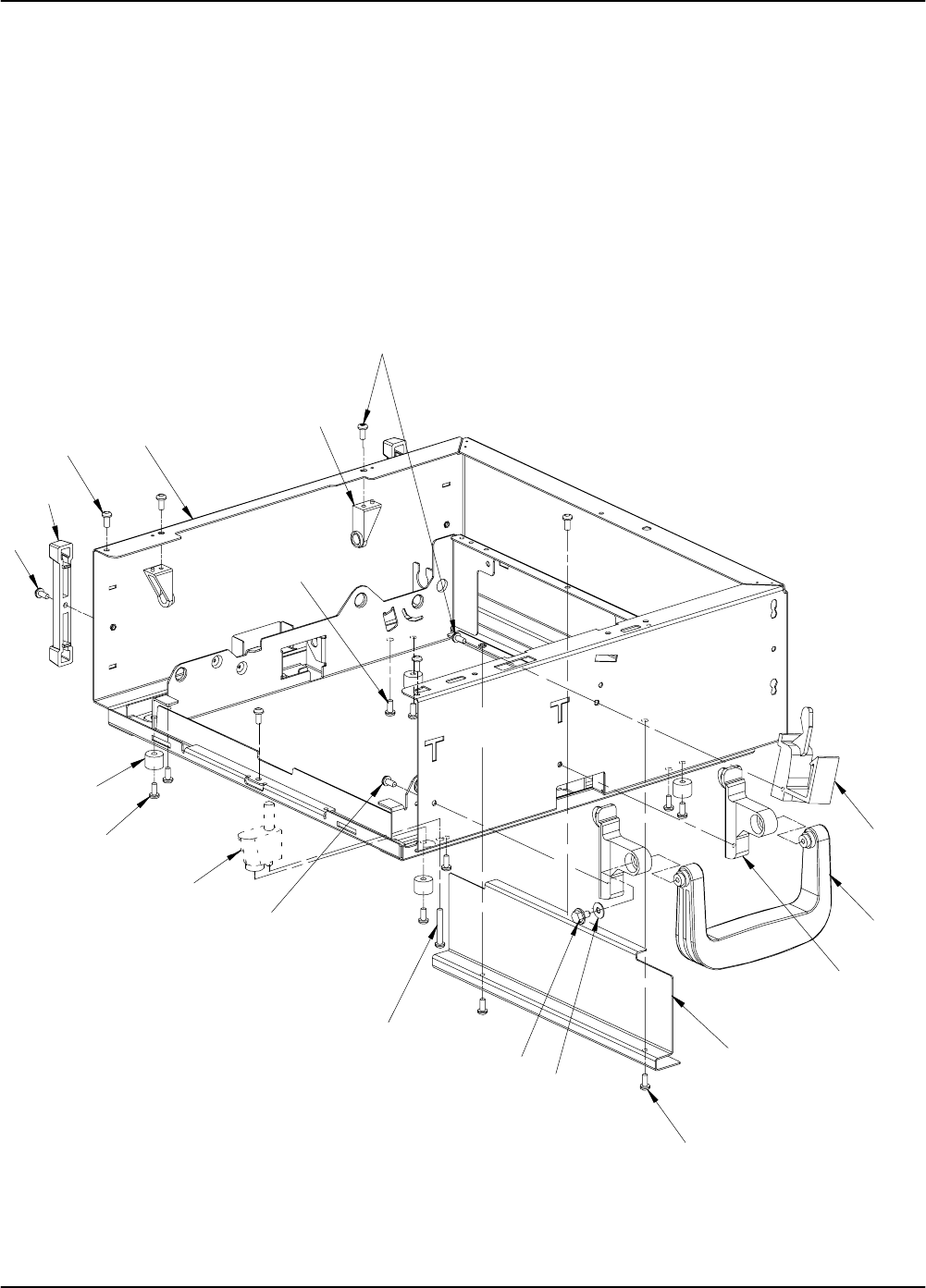 T

T