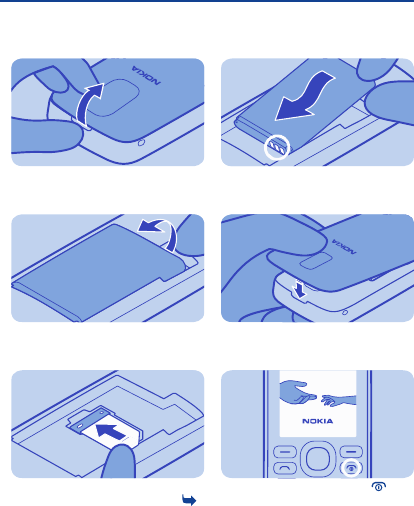 NOKIA

NOKIA

NOKIA