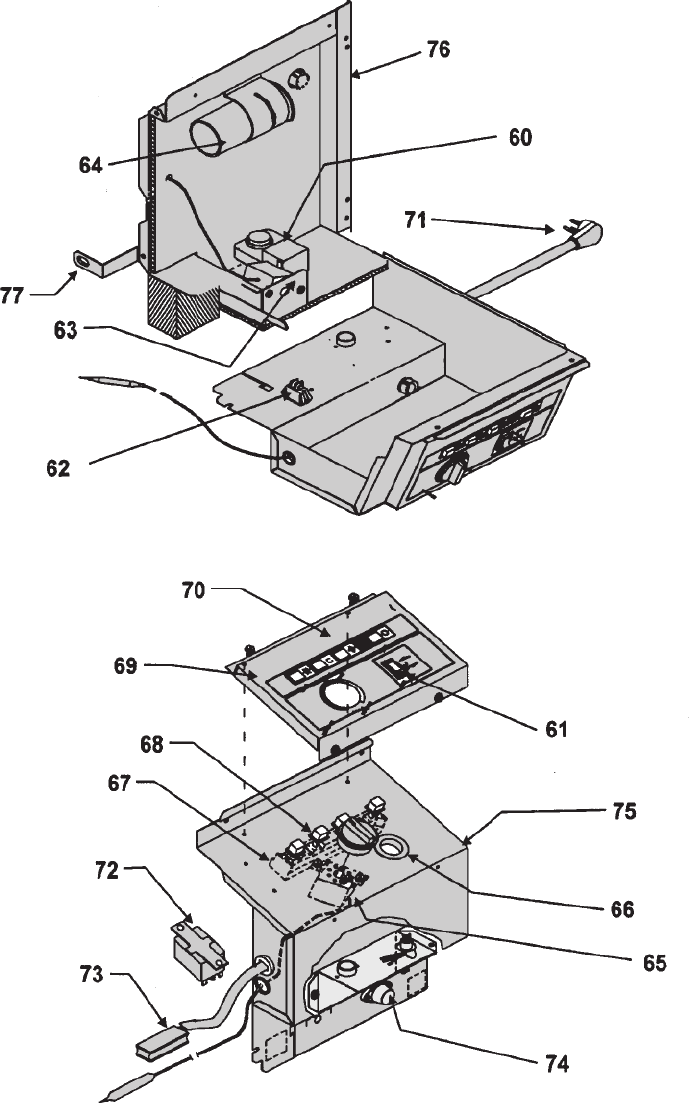 76
64
60
71
77
63
62
70
69
61
68
67
75
72
66
65
73
74