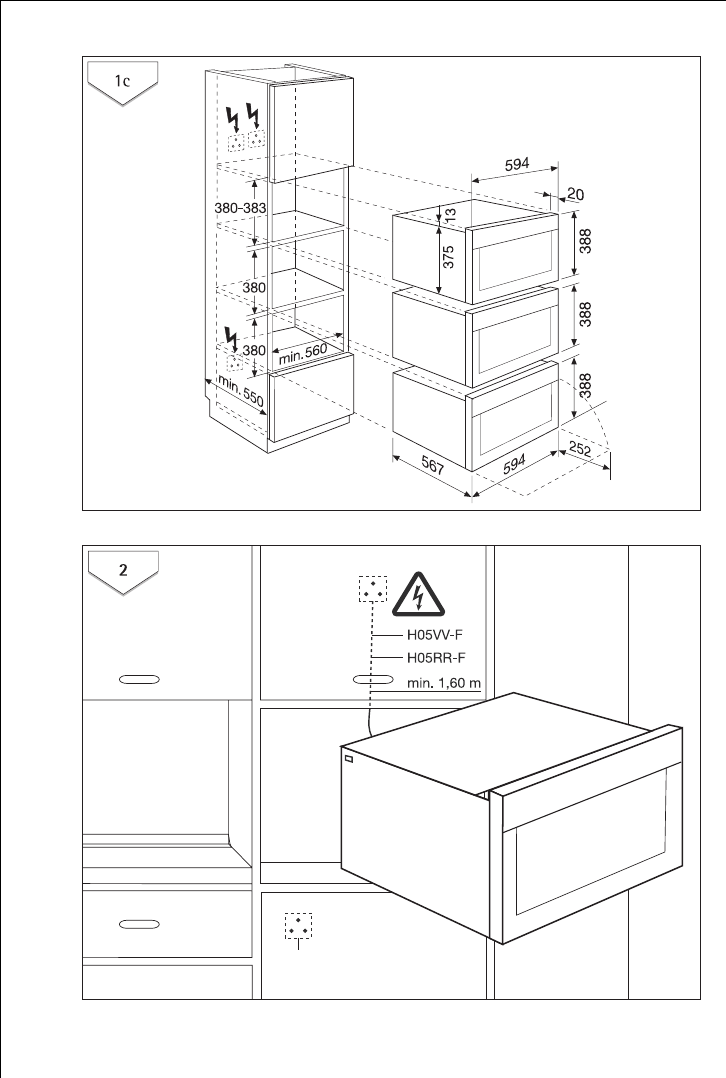 1c

380-383
380
380
min. 560
min. 550
594
20
13
375
388
388
388
567
594
252

2

H05VV-F
H05RR-F
min. 1,60 m