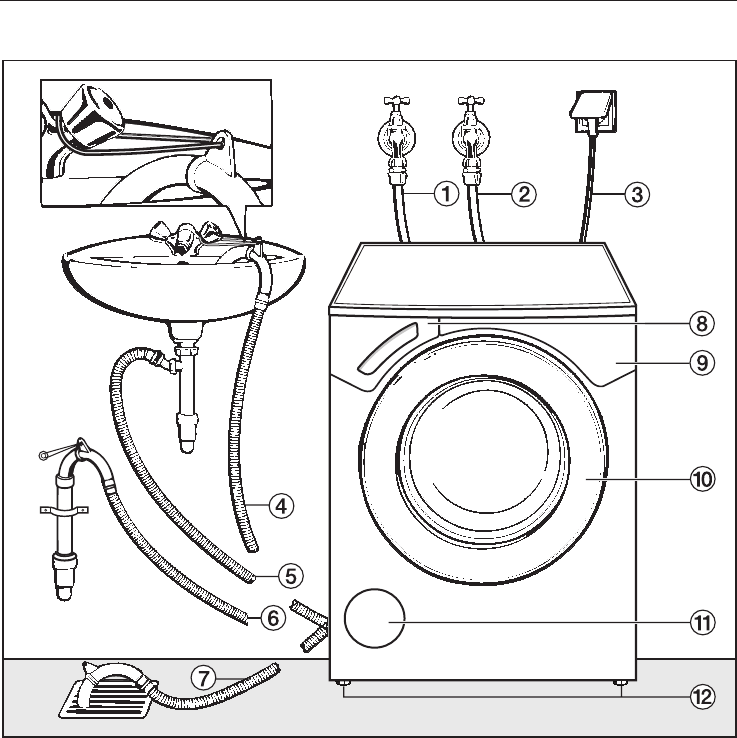 ①
②
③
⑧
⑨
⑩
④
⑤
⑥
⑪
⑦
⑫