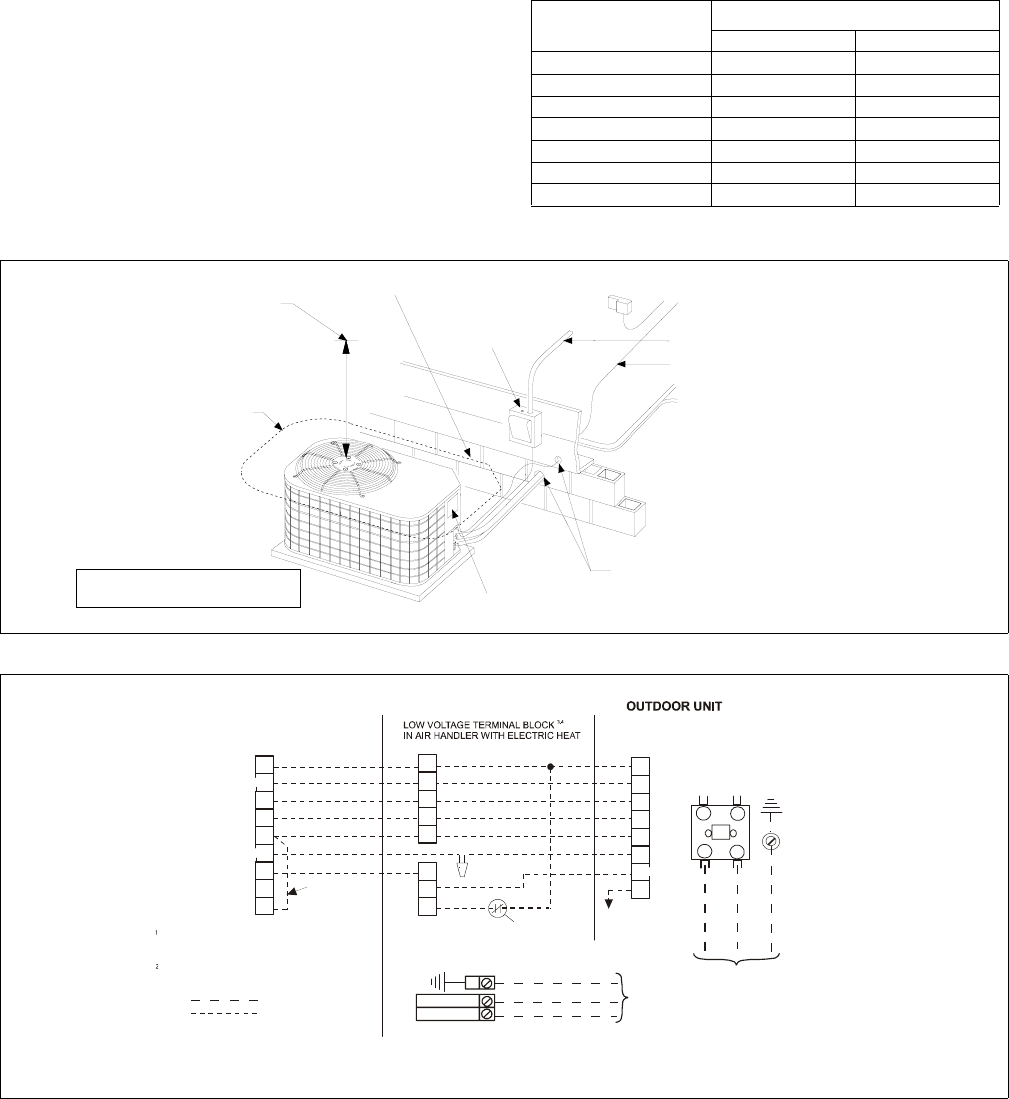 OUTDOOR UNIT

LOW VOLTAGE TERMINAL BLOCK ™
IN AIR HANDLER WITH ELECTRIC HEAT

1

2