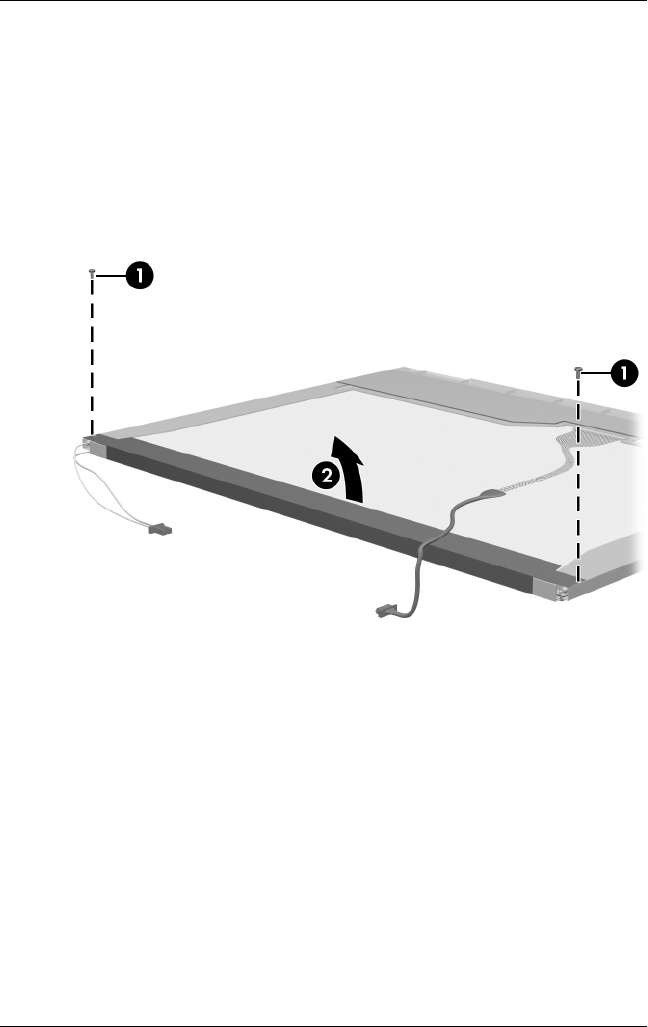 1

1

2