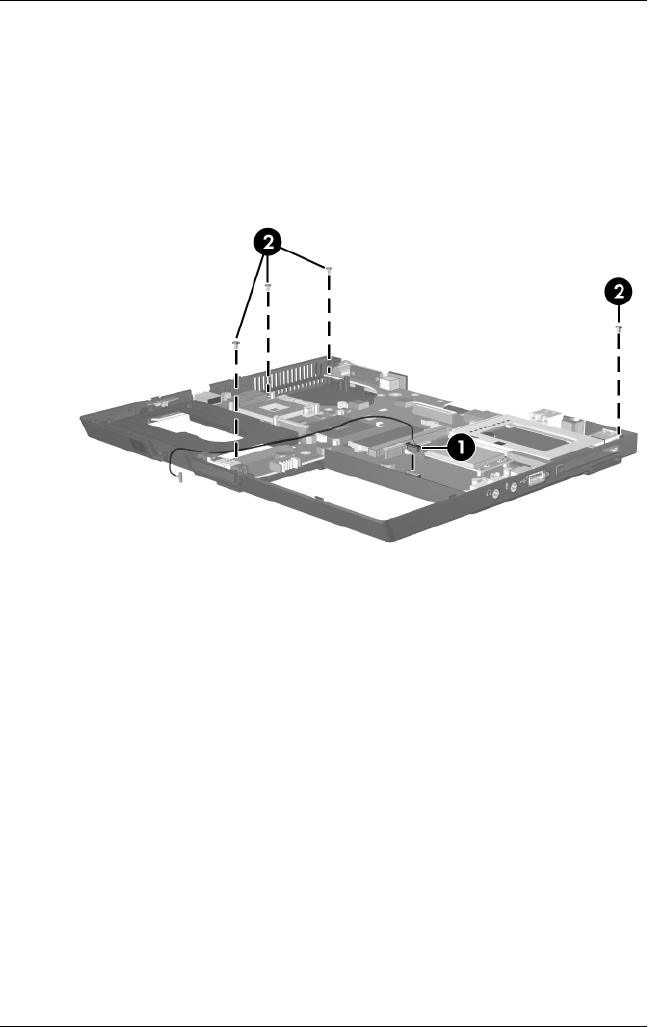 2

2

1