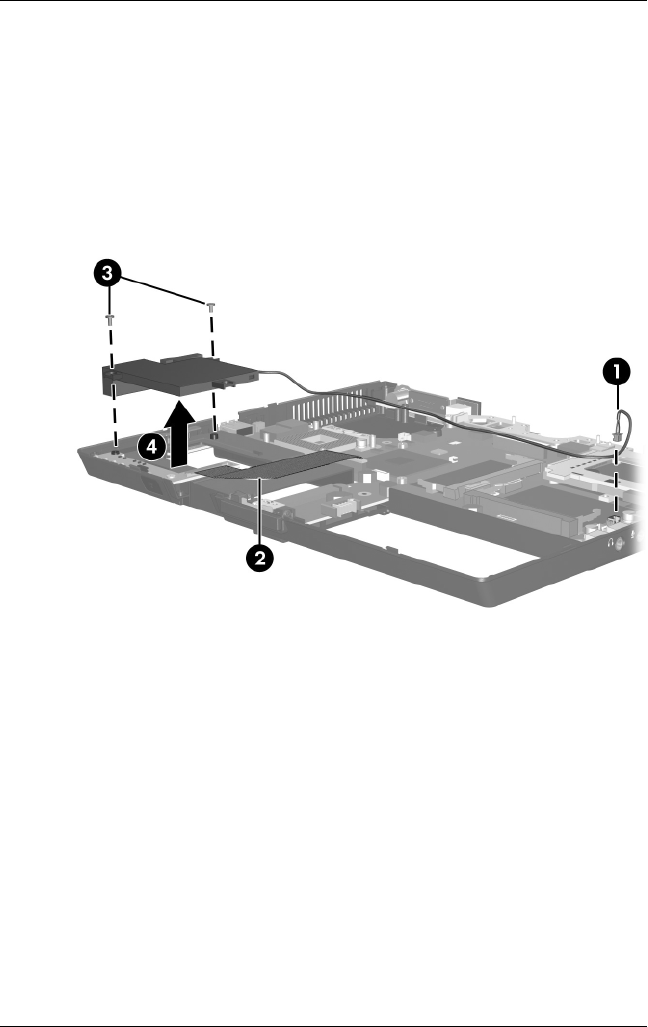 3

1

4

2