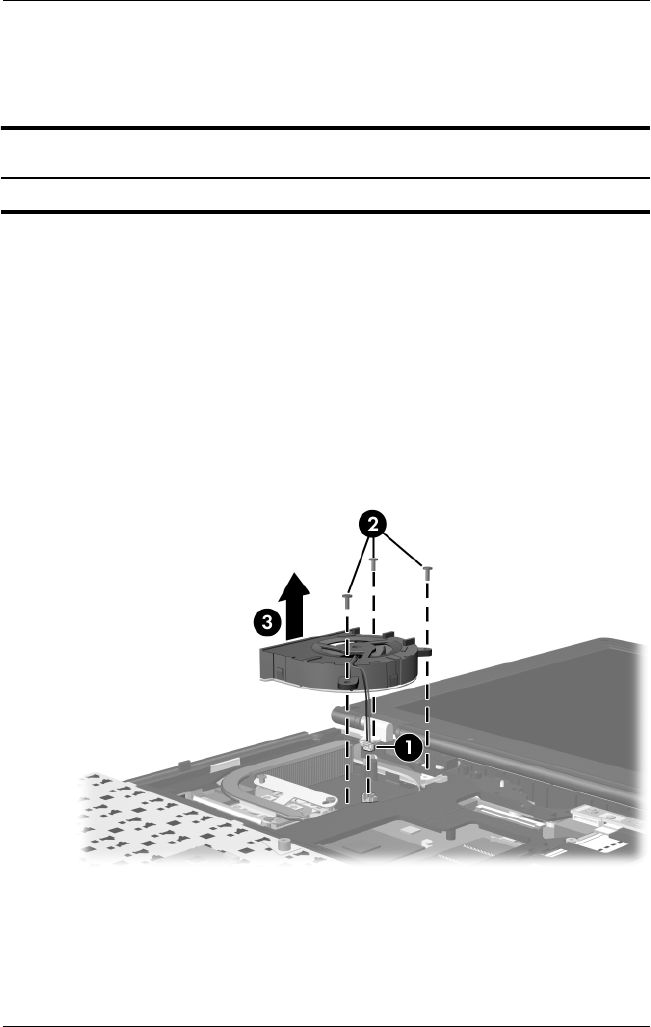 2

3

1