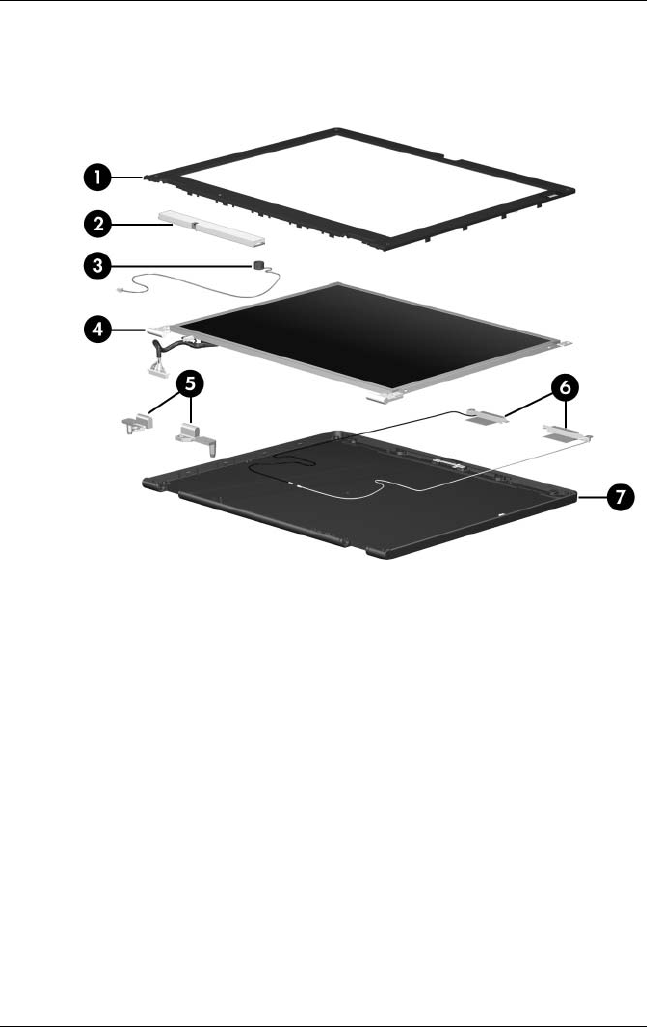 1
2
3
4
5
6
7