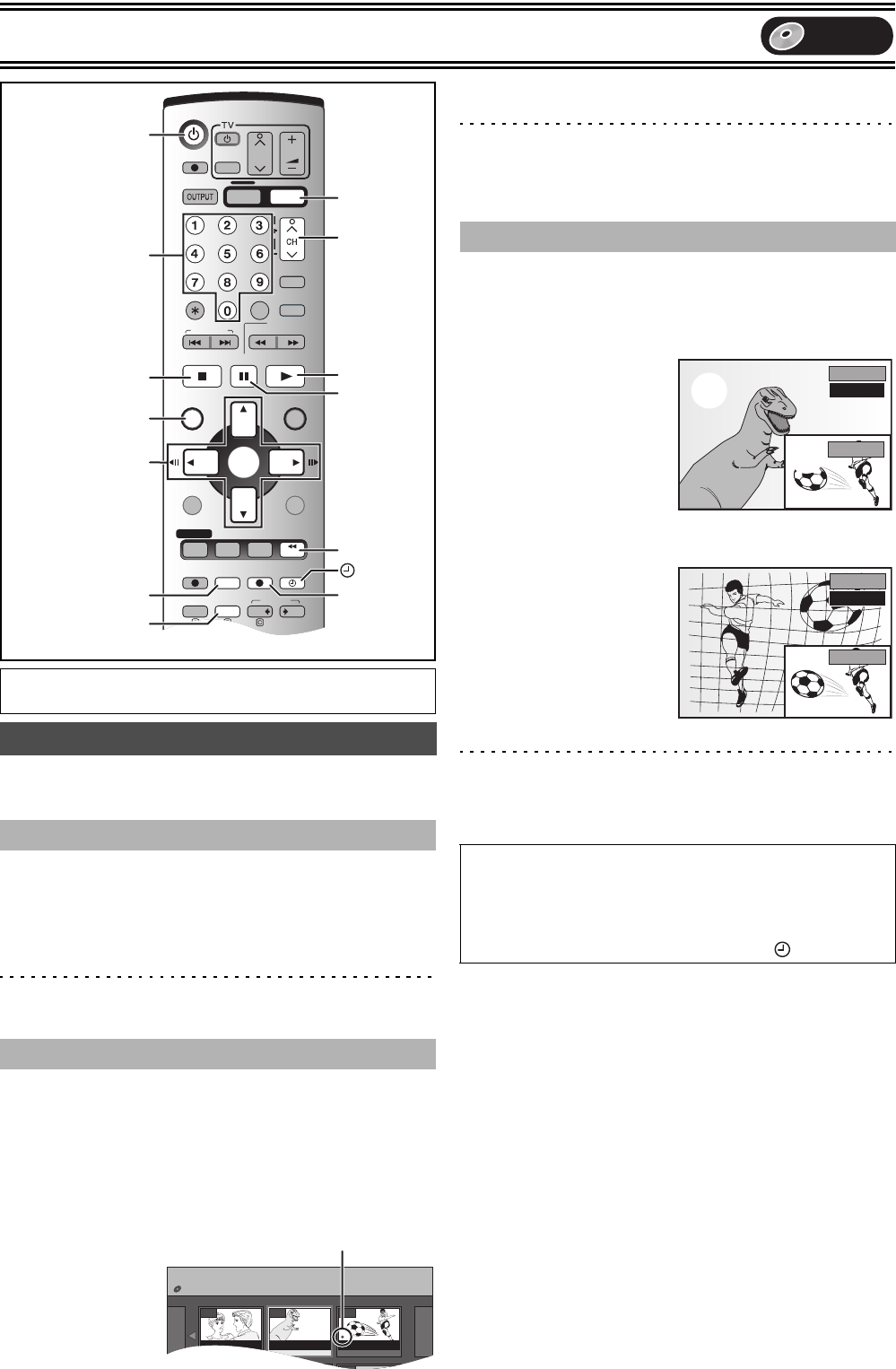 TV

OUTPUT

1 2 3
4 5 6
7 8 9
0

CH