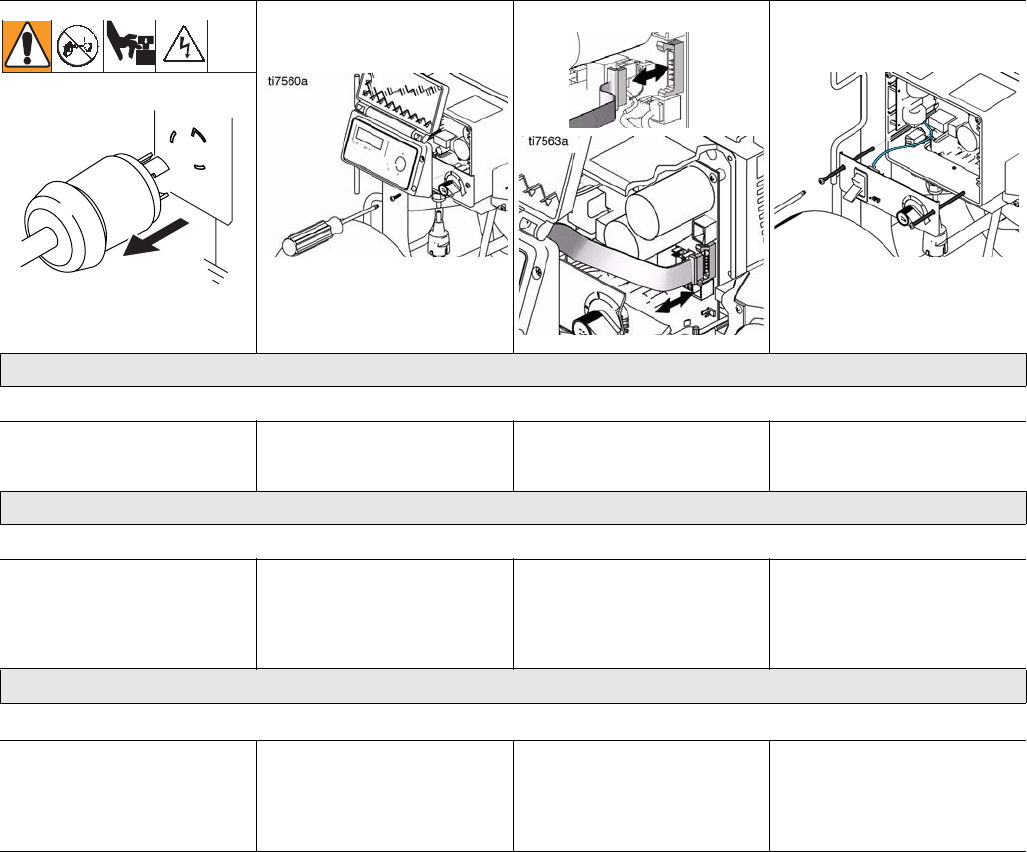 ti7560a

ti7563a