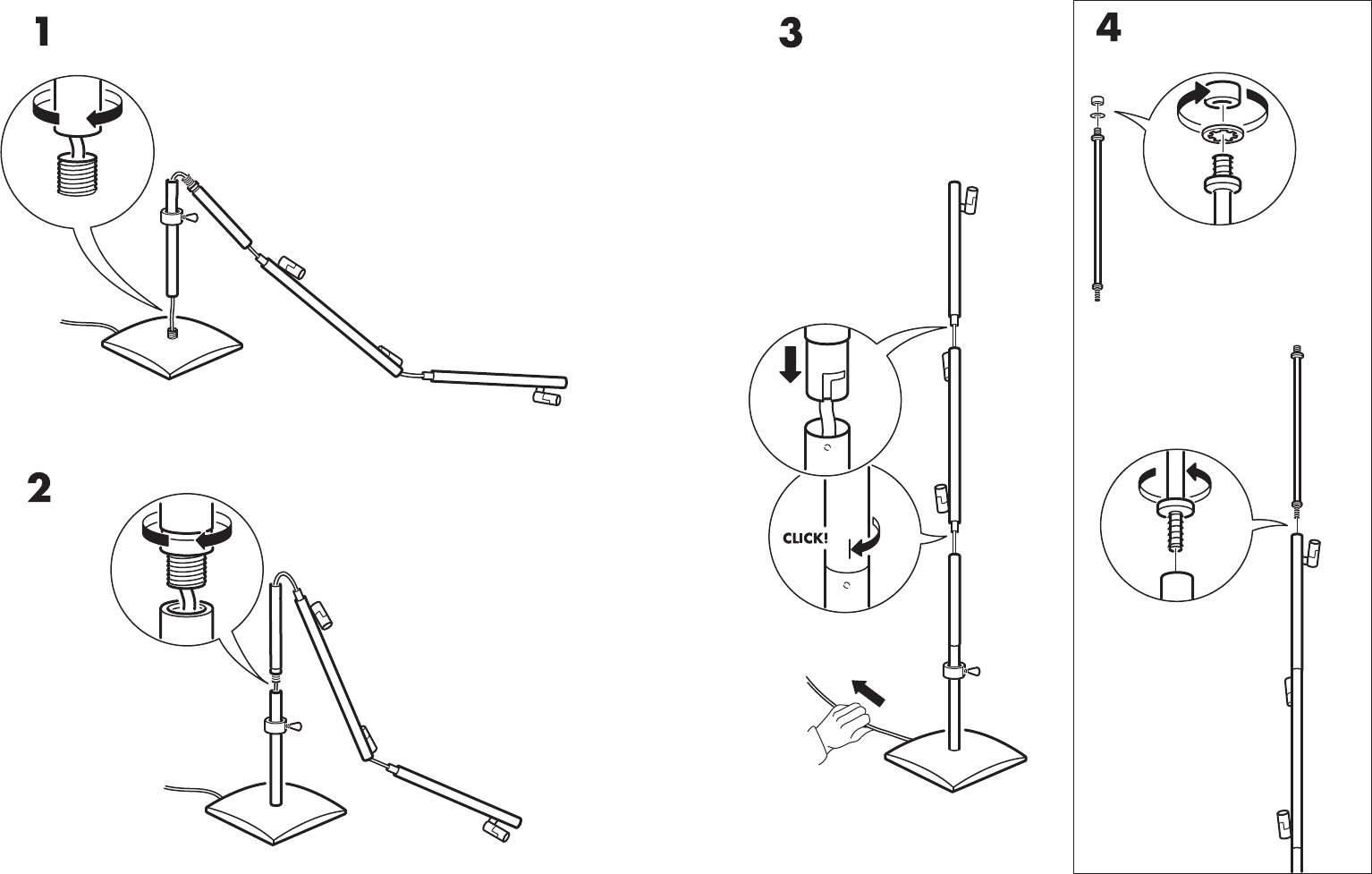 1

2

3

CLICK!

4