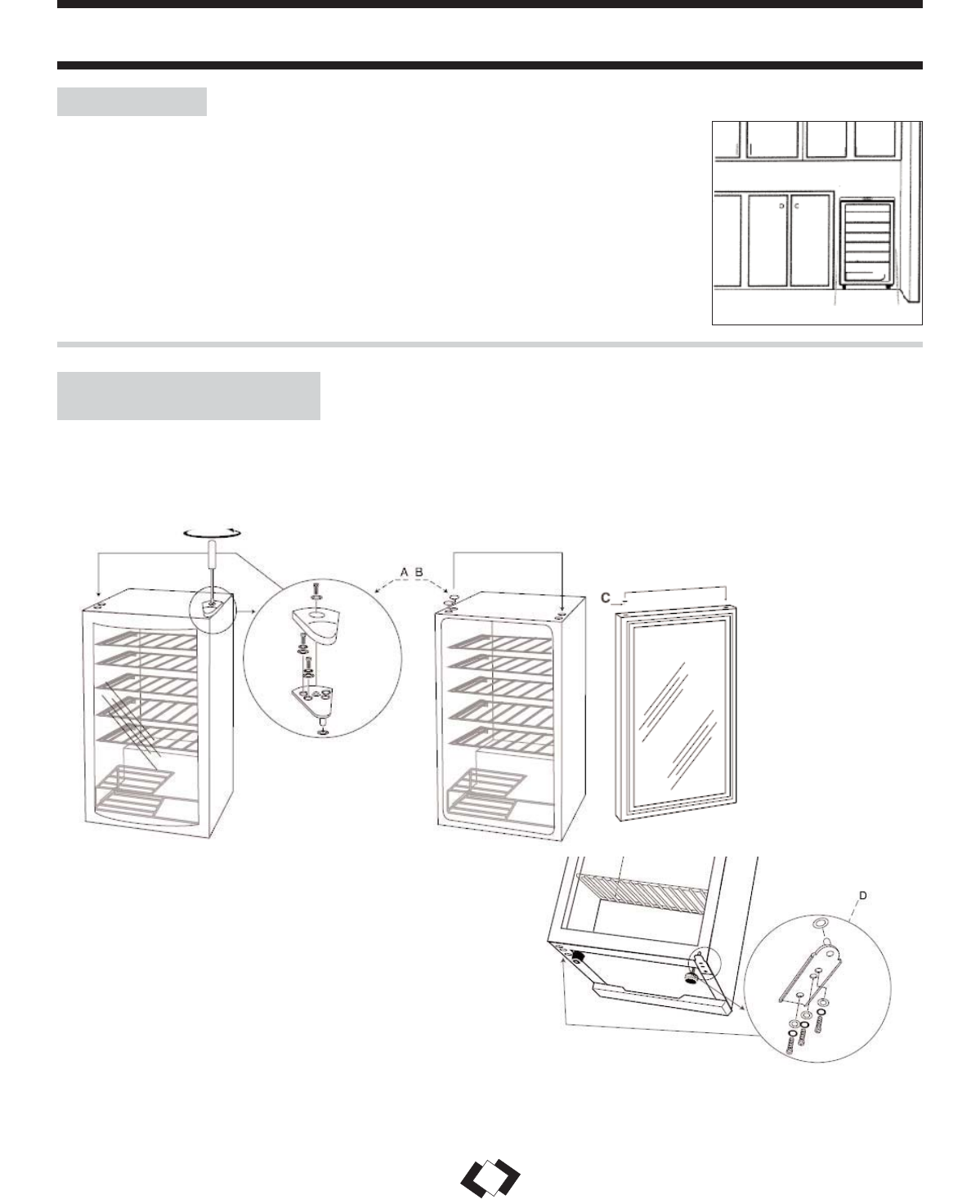 A B

C

D