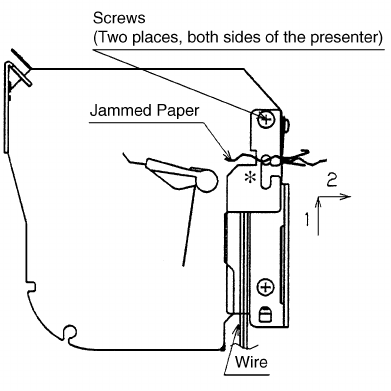 Screws
(Two places, both sides of the presenter)

Jammed Paper

*

2

1

Wire