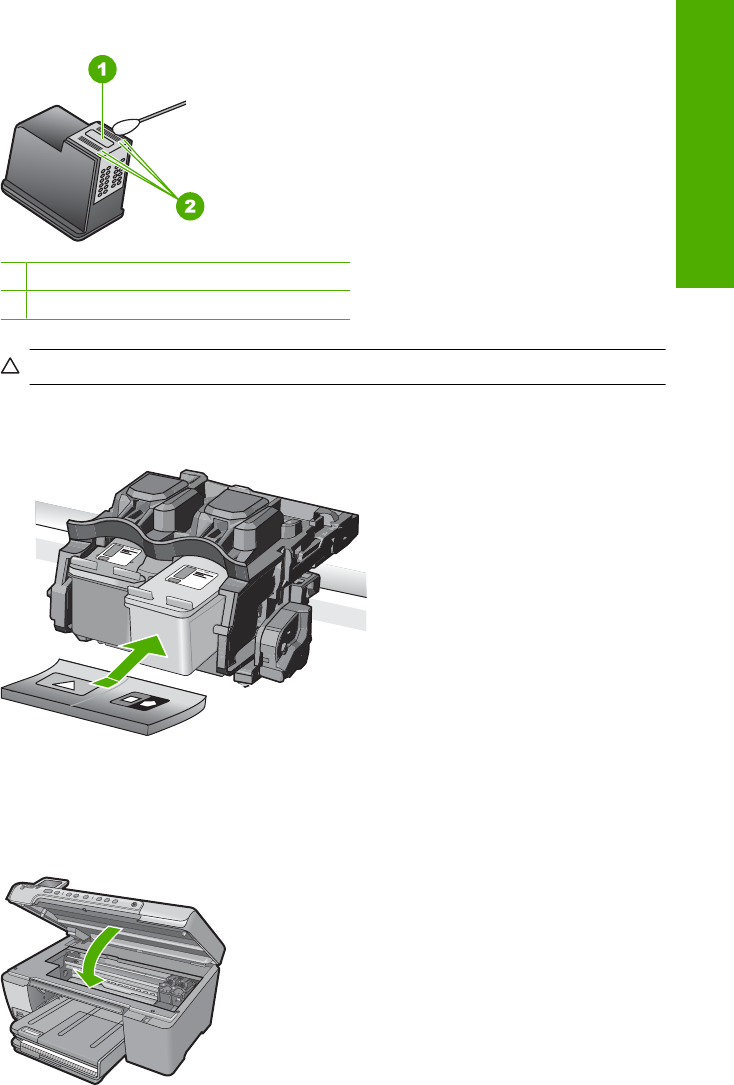 1

2