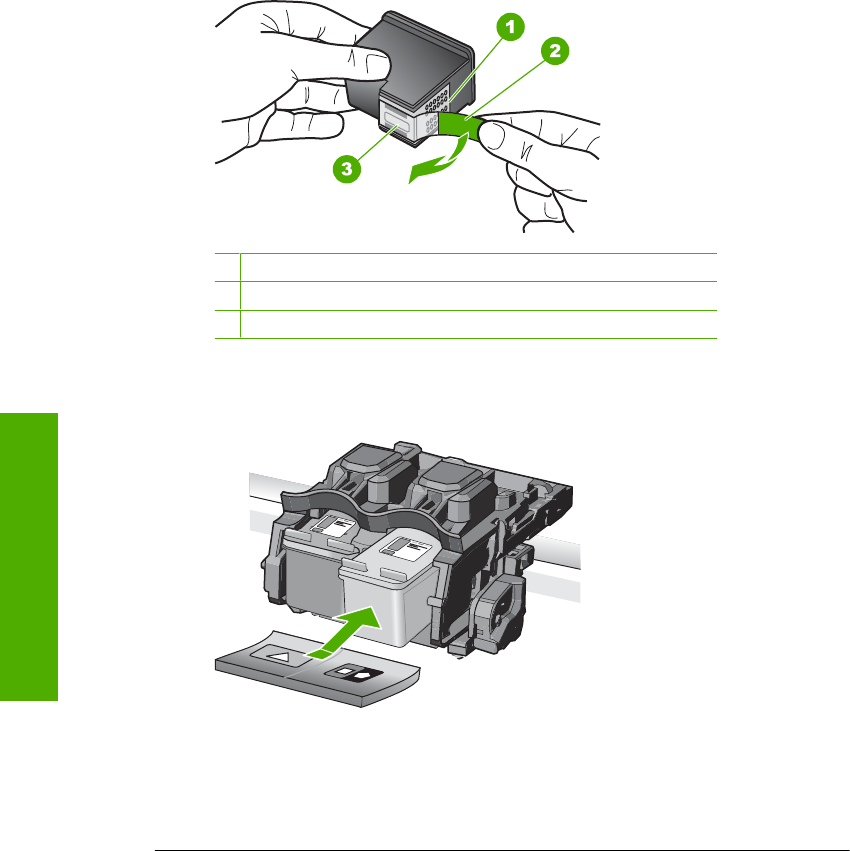 1

2

3