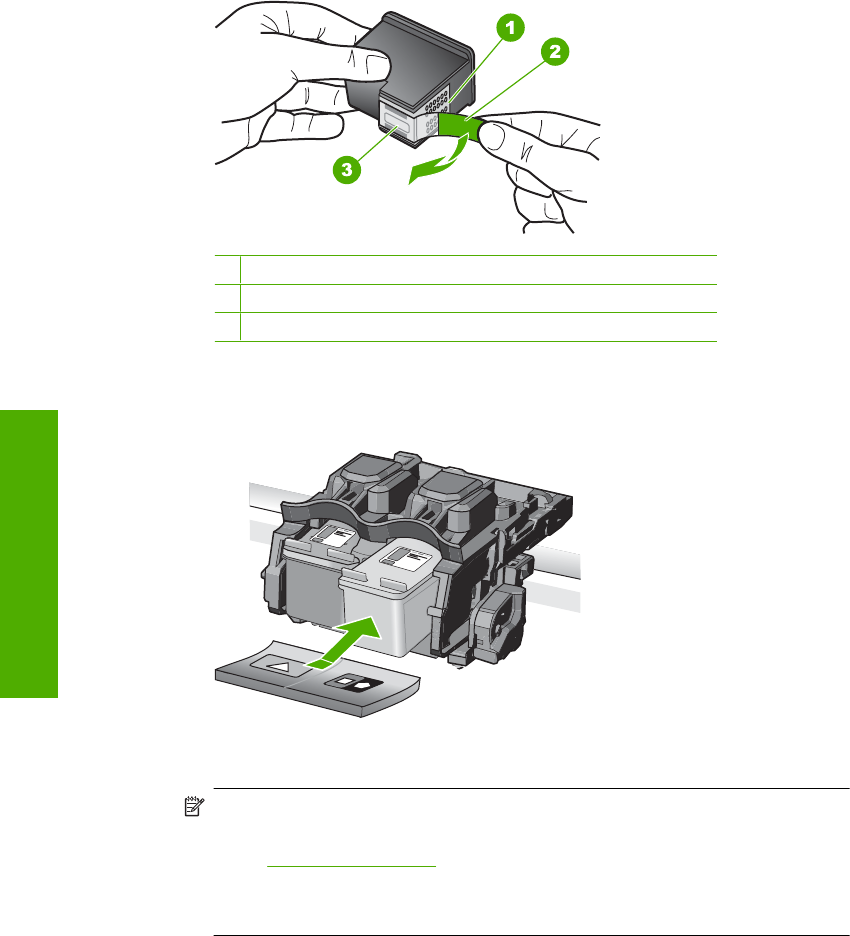 1

2

3