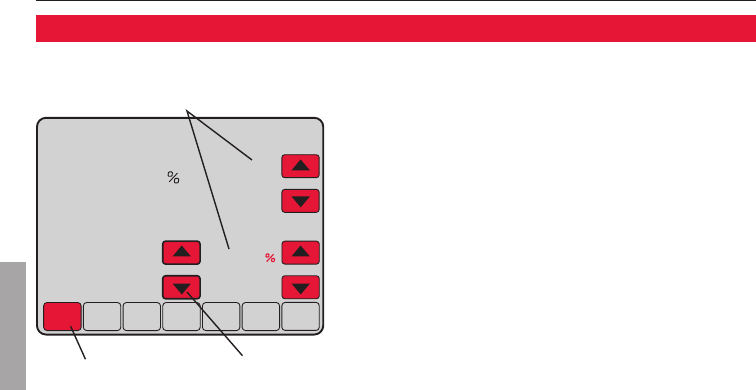 %

%