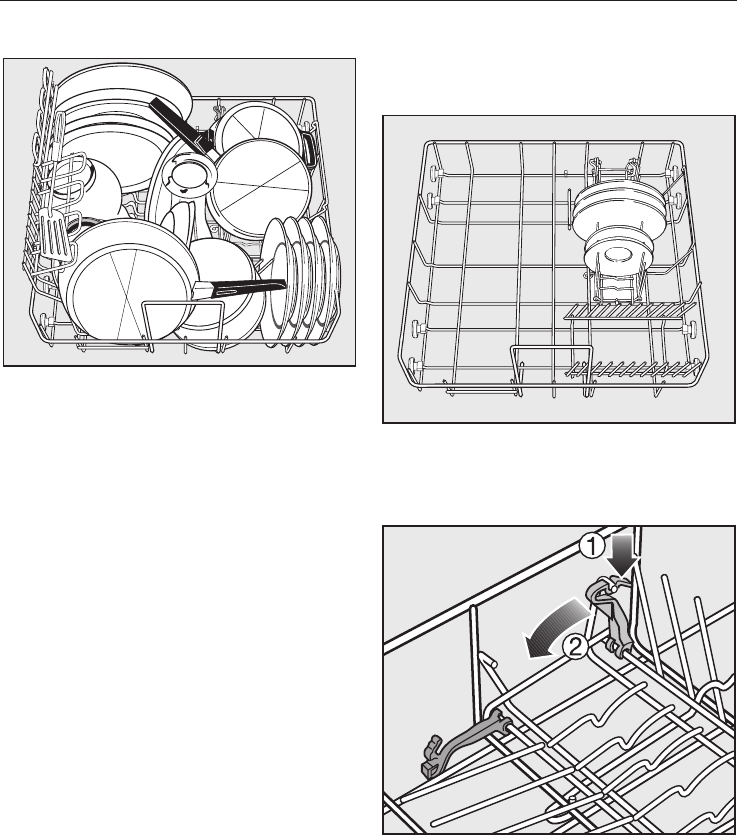 1

2