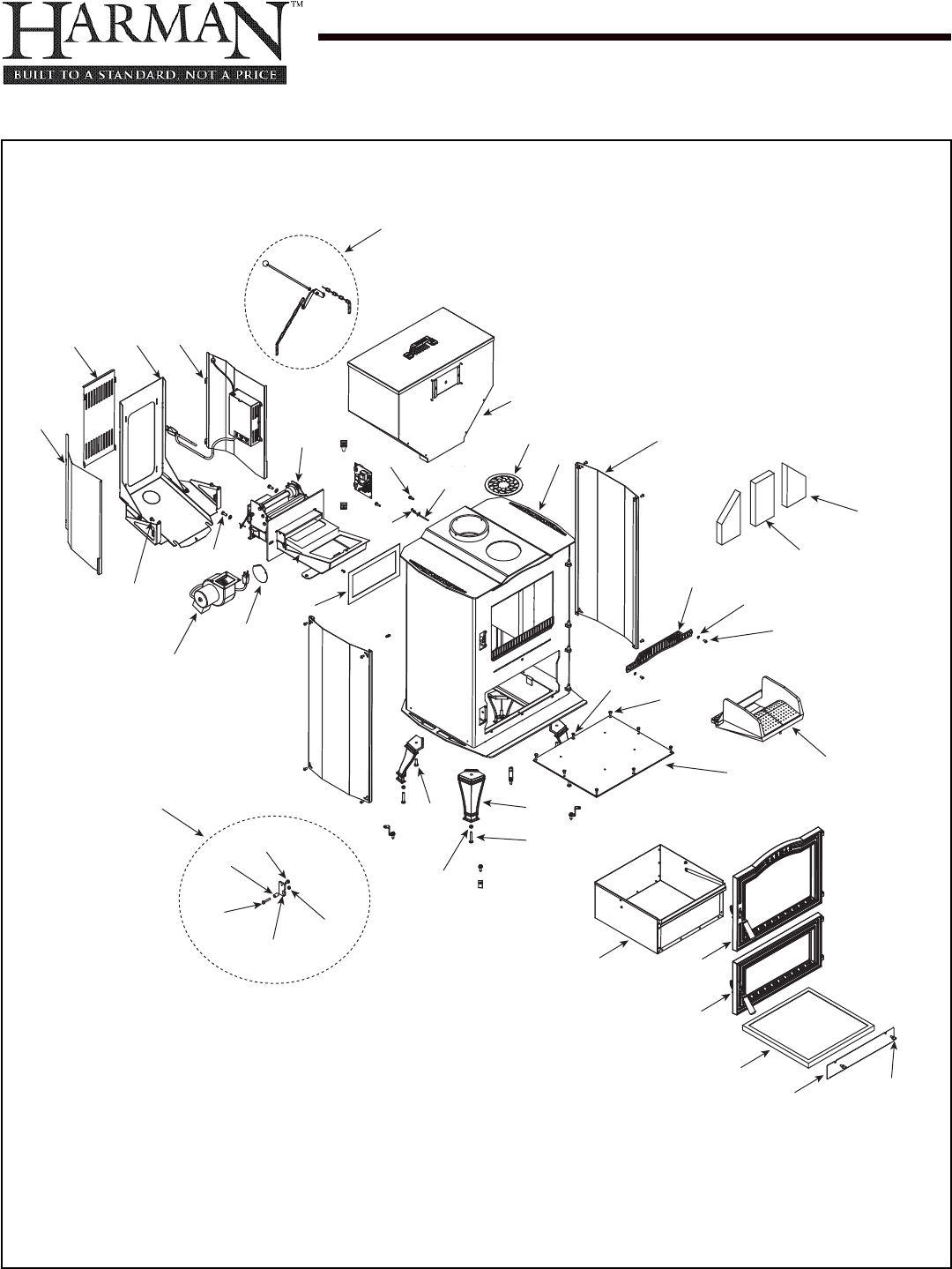 HARMAN™
BUILT TO A STANDARD, NOT A PRICE