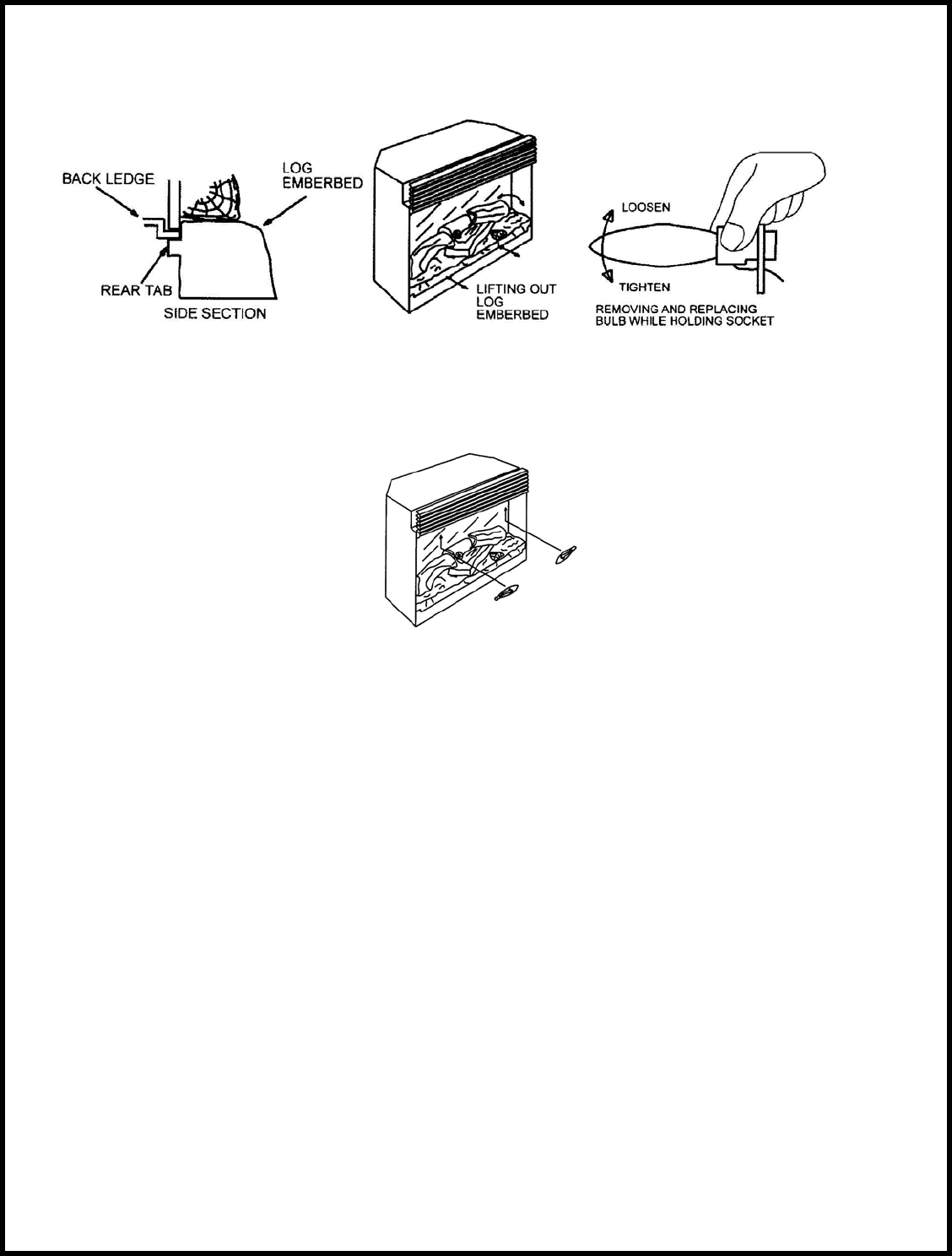 BACK LEDGE

LOG EMBERBED

REAR TAB

SIDE SECTION

LIFTING OUT LOG EMBERBED

LOOSEN

TIGHTEN

REMOVING AND REPLACING BULB WHILE HOLDING SOCKET