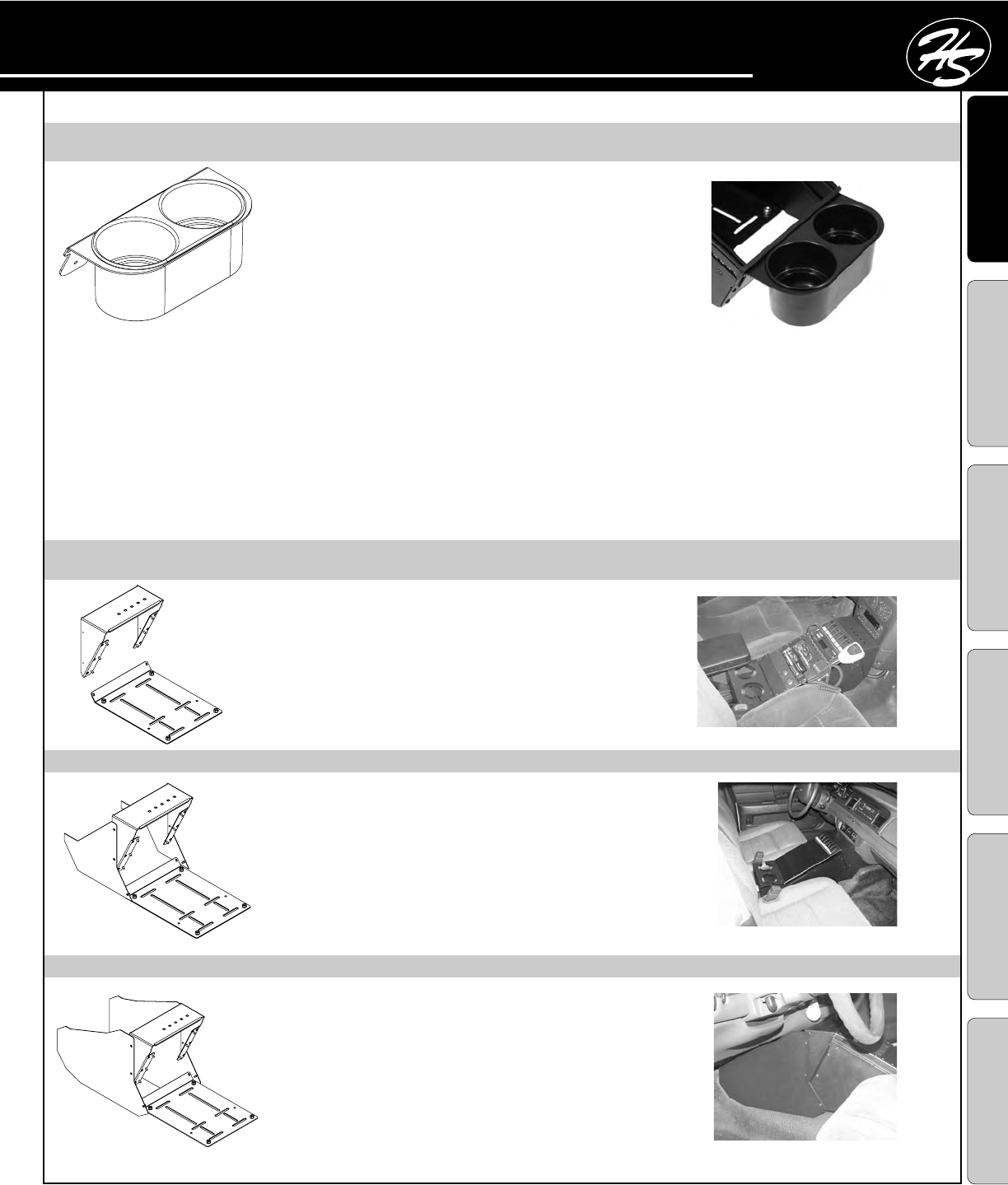 HS