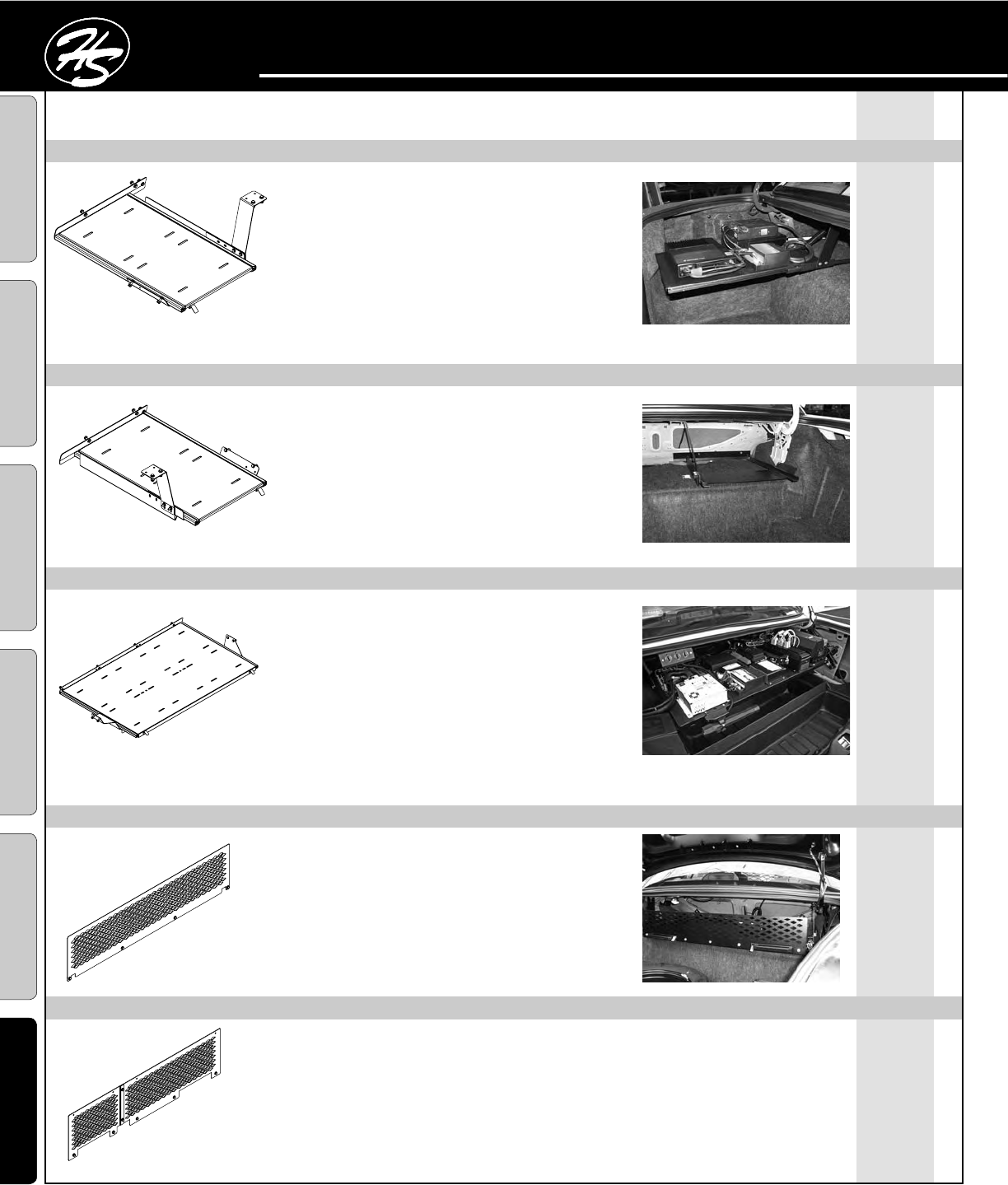 HS