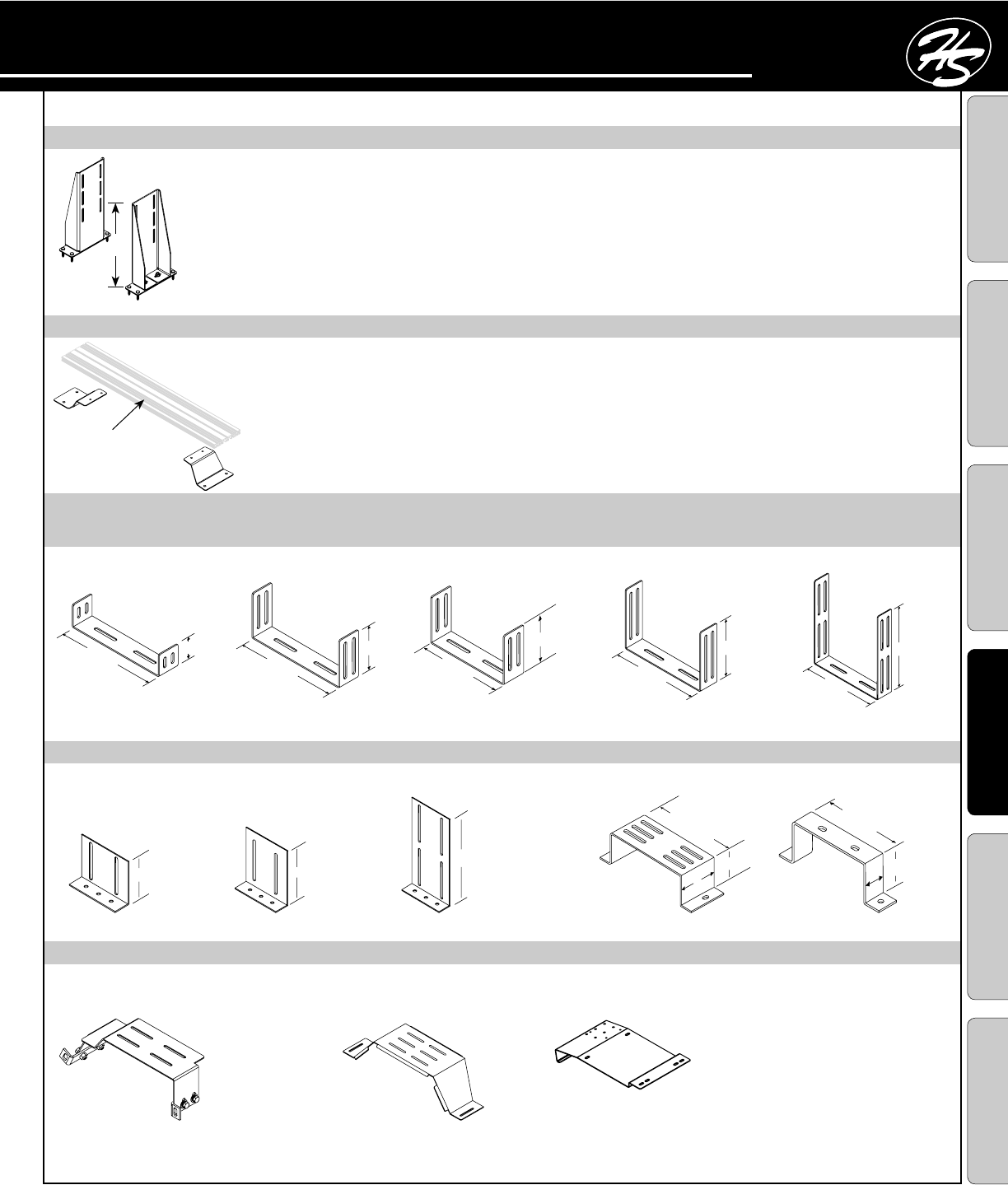 HS