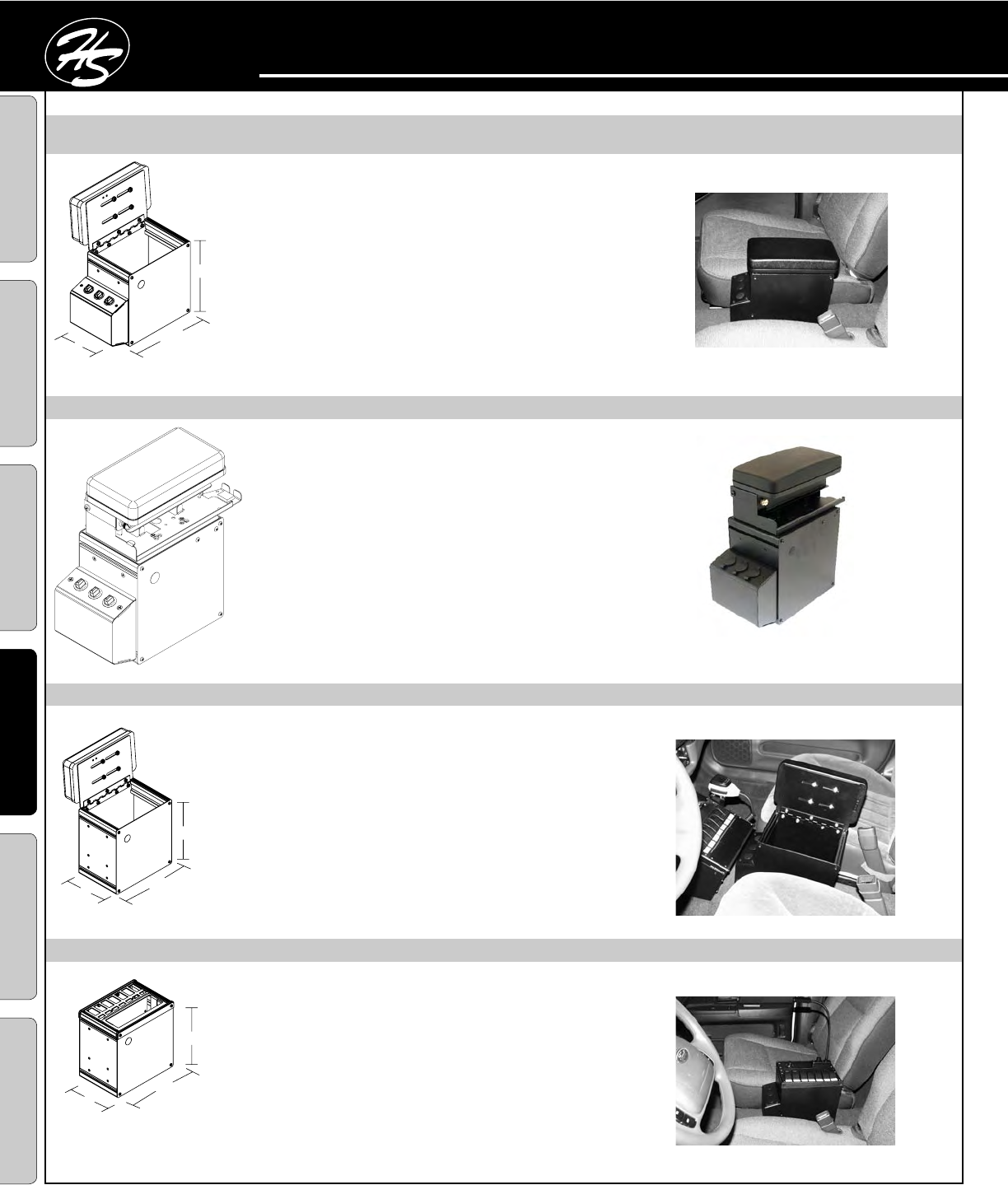 HS