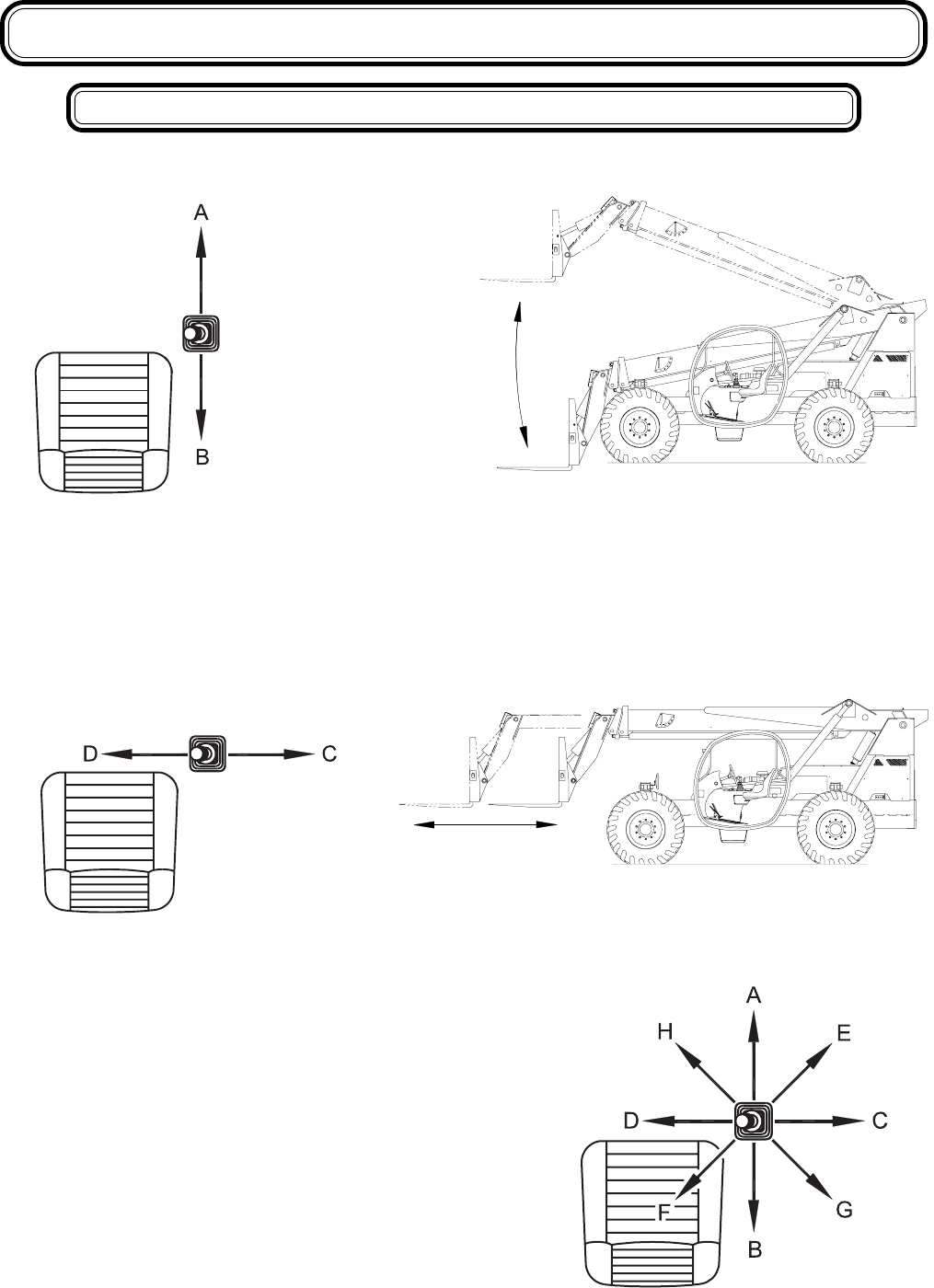 A

B

D

C

A

H

E

D

C

F

G

B