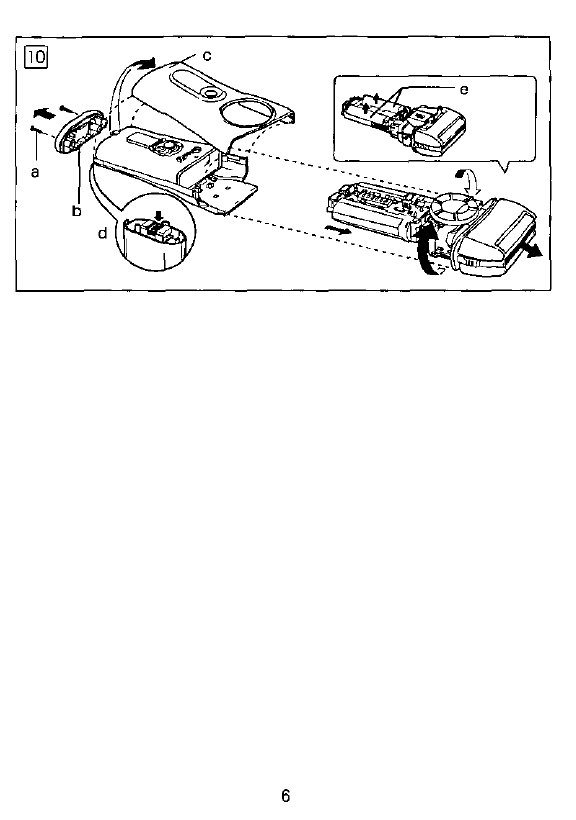 10

c

e

a

b

d

6