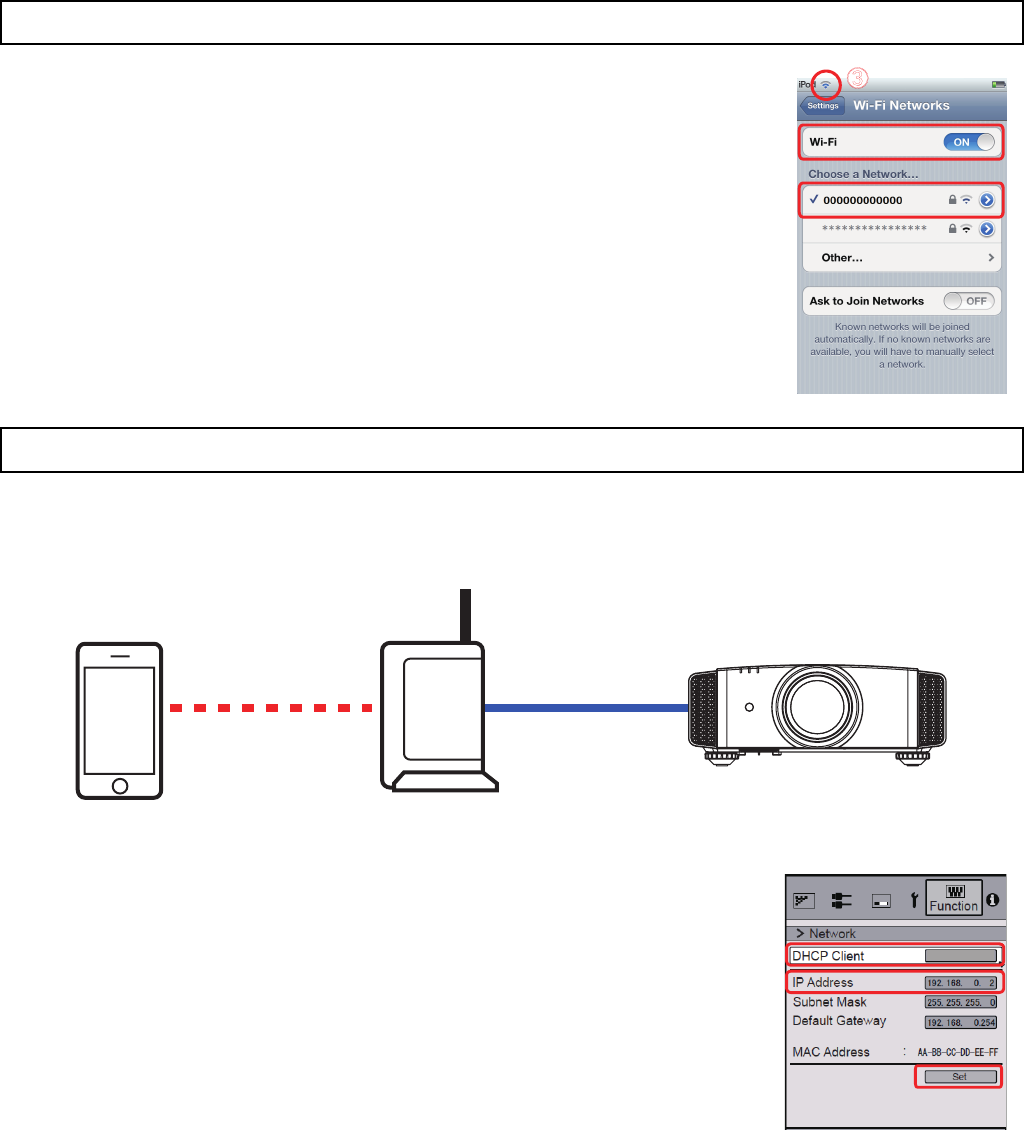 iPod

③

Settings

Wi-Fi Networks

Wi-Fi

ON

Choose a Network...

✓ 000000000000

****************

Other...

Ask to Join Networks

OFF

Known networks will be joined automatically. If no known networks are available, you will have to manually select a network.

Function

> Network

DHCP Client

IP Address 192. 168. 0. 2

Subnet Mask 255. 255. 255. 0

Default Gateway 192. 168. 0.254

MAC Address : AA-BB-CC-DD-EE-FF

Set