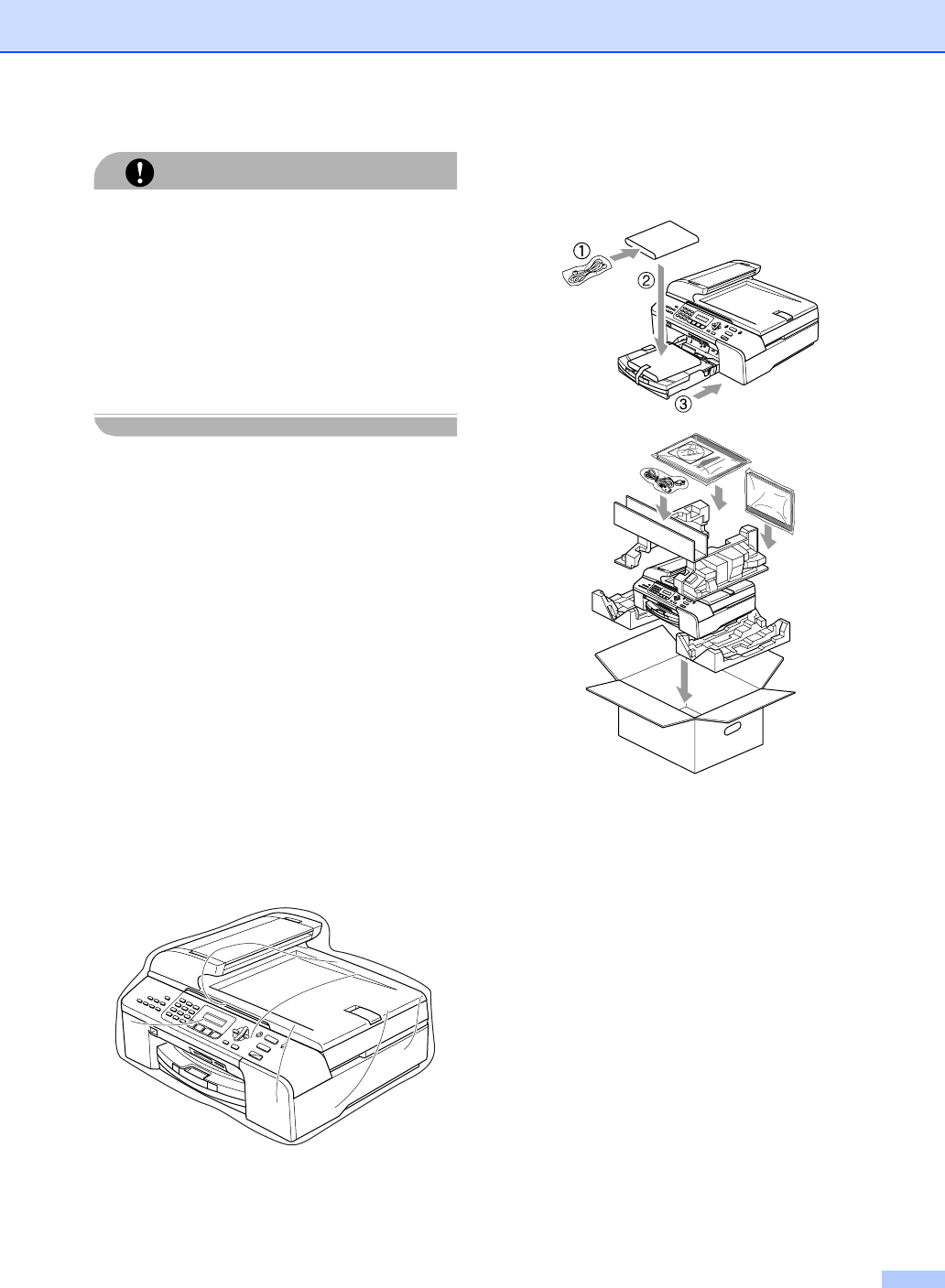 ①
②
③