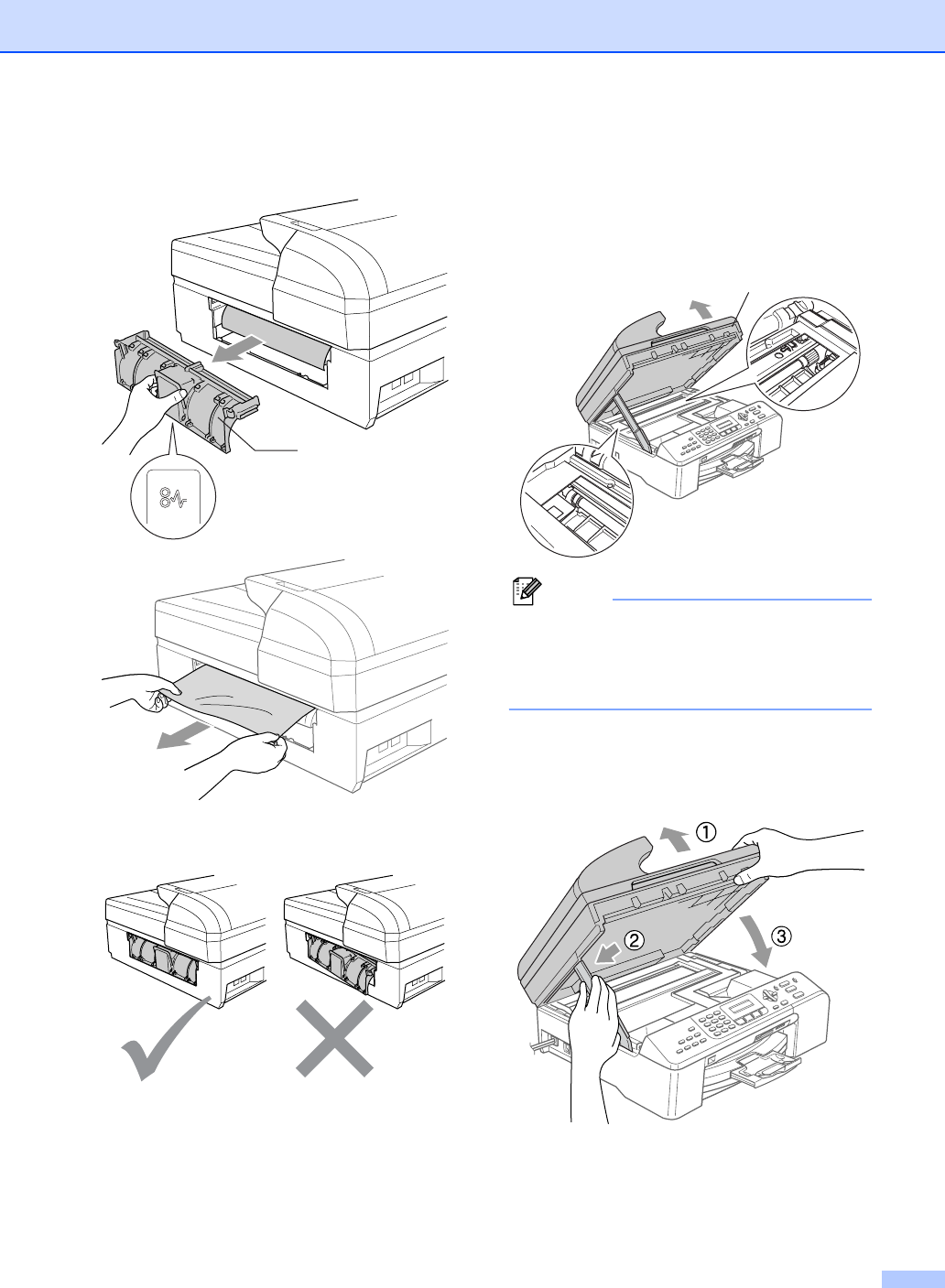 ①
②
③