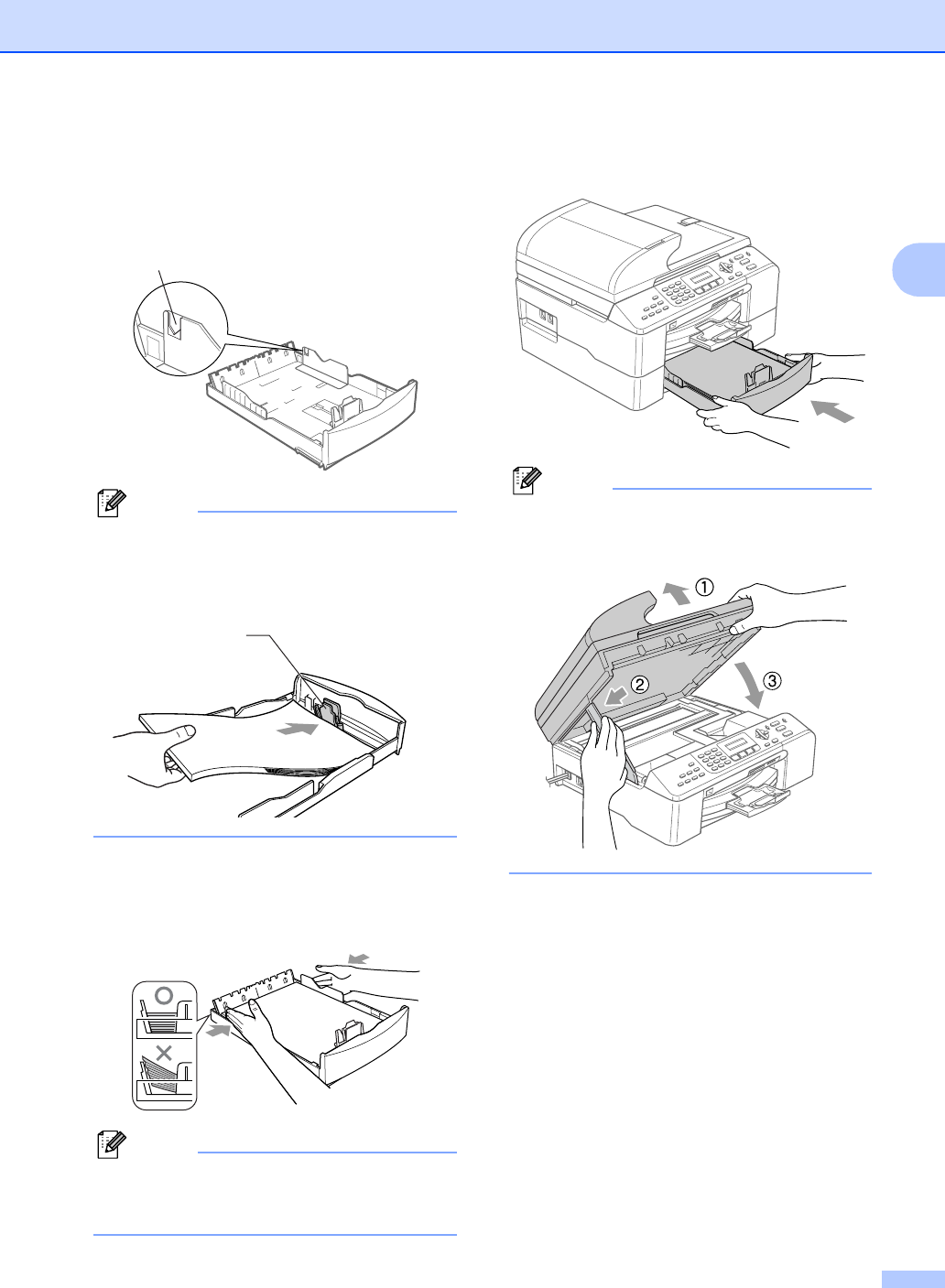 ①

②

③