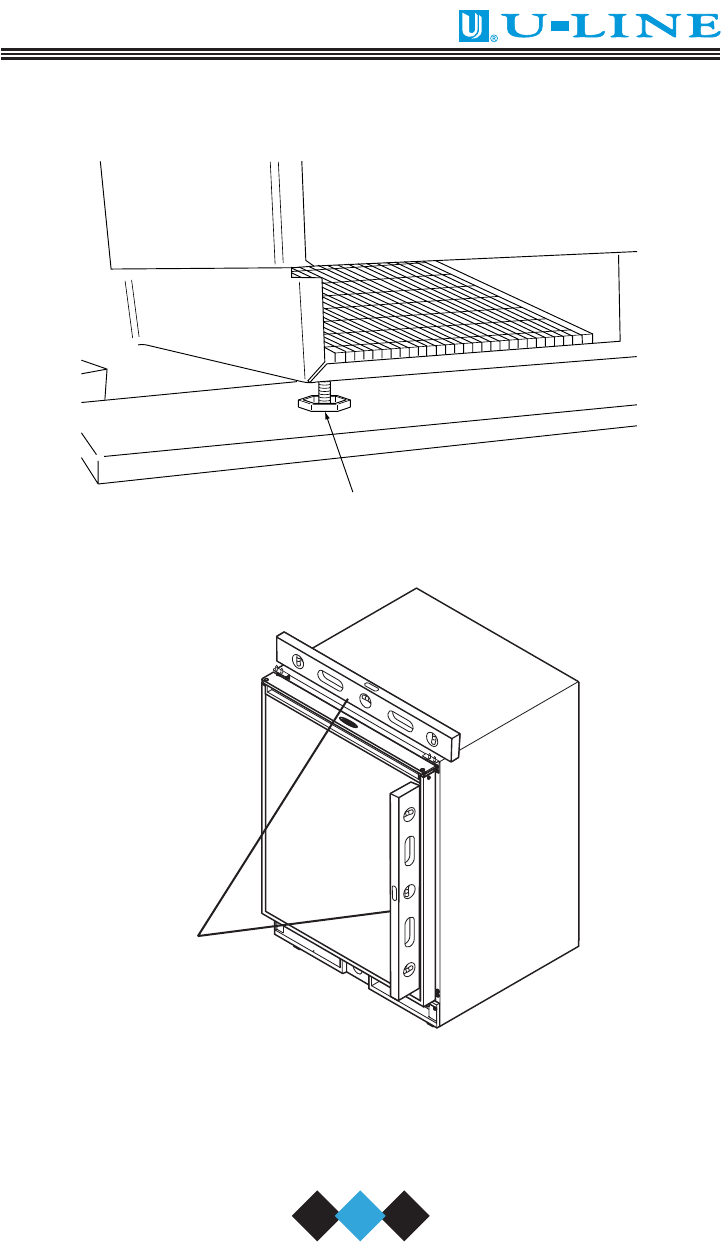 U-LINE