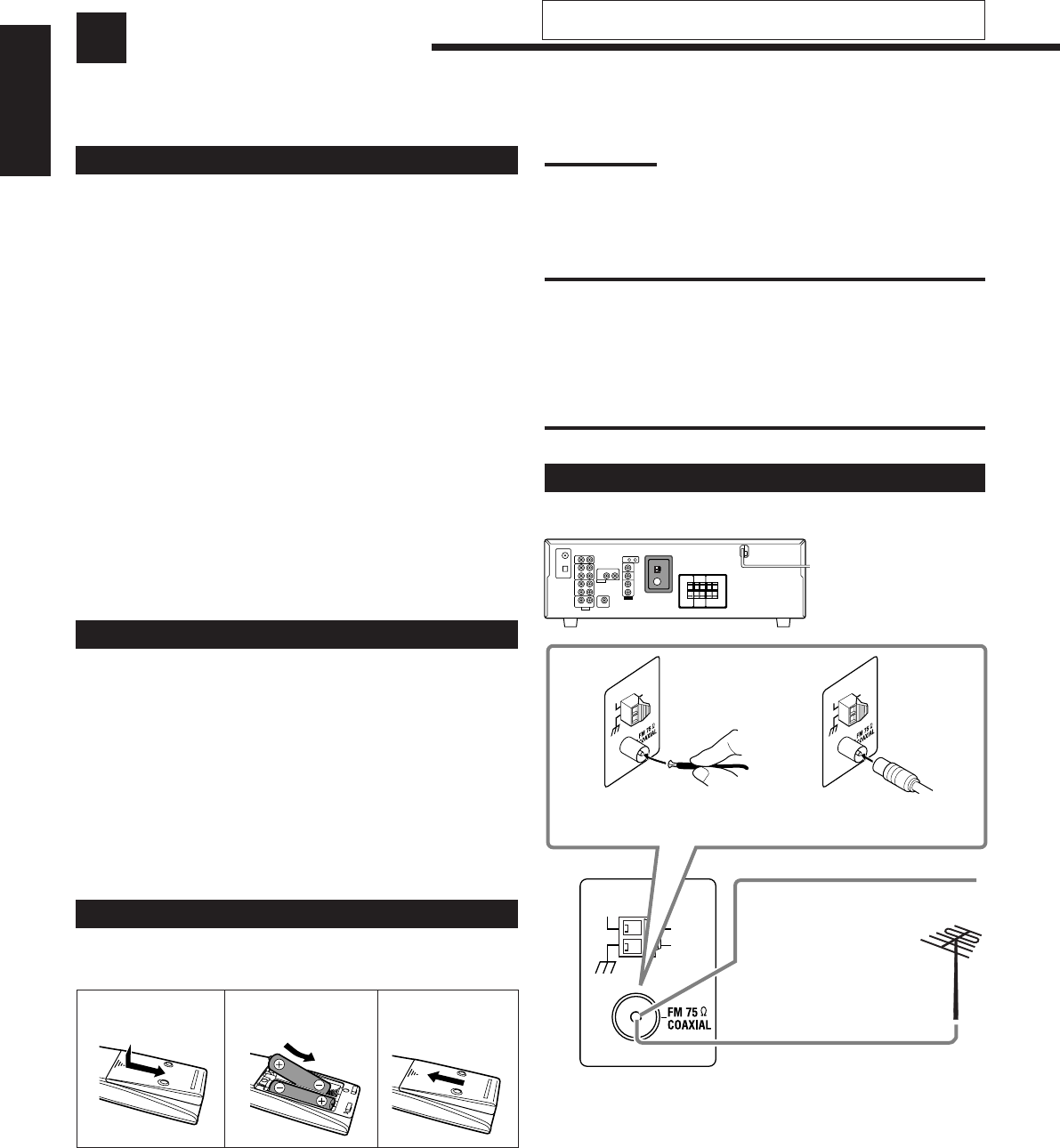 FM 75 Ω
COAXIAL

FM 75 Ω
COAXIAL

FM 75 Ω
COAXIAL