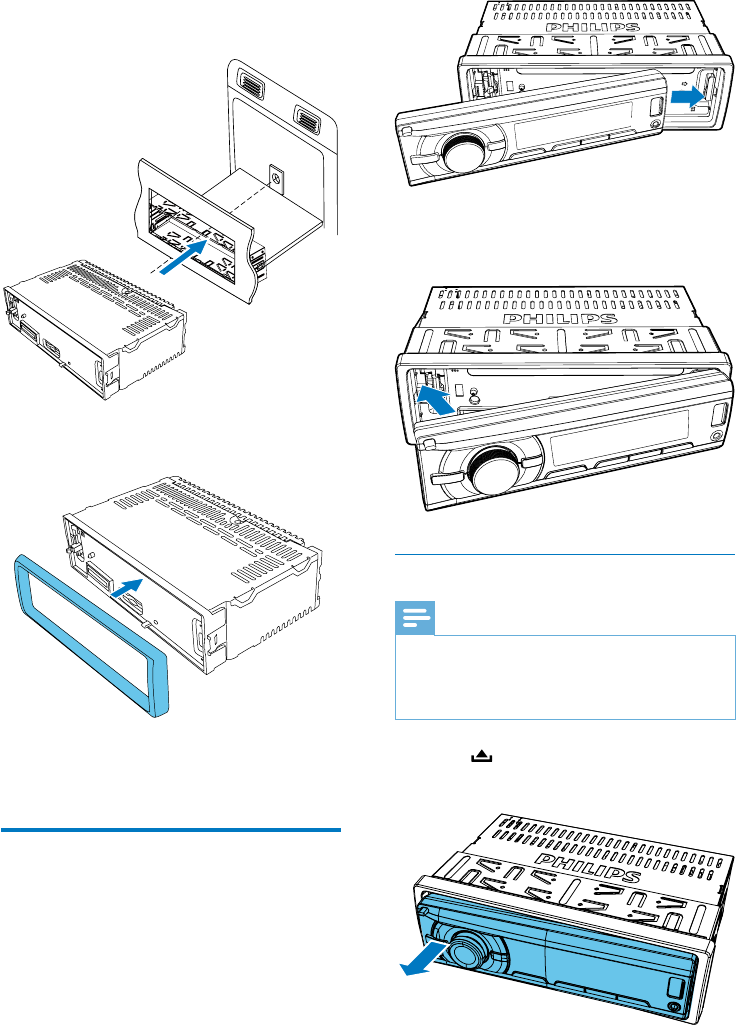 PHILIPS

PHILIPS

PHILIPS