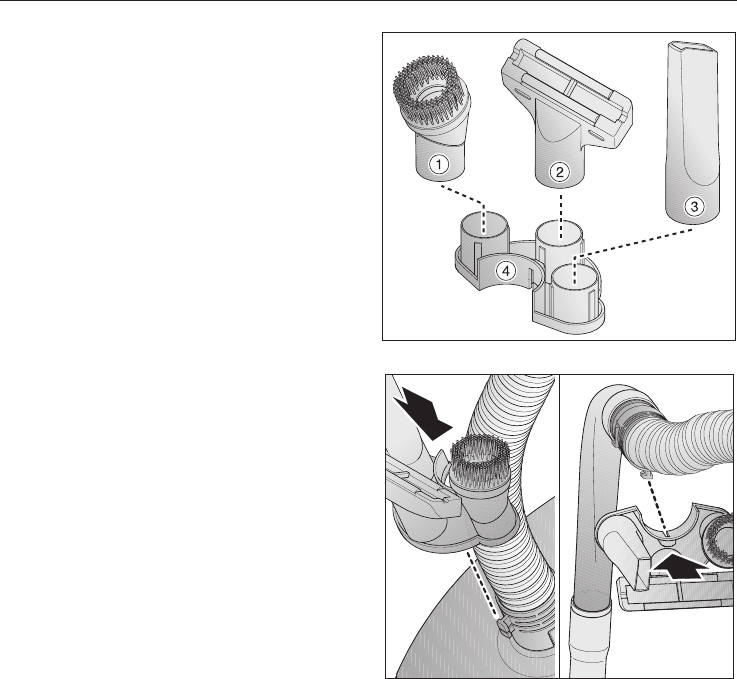 1
2
3
4