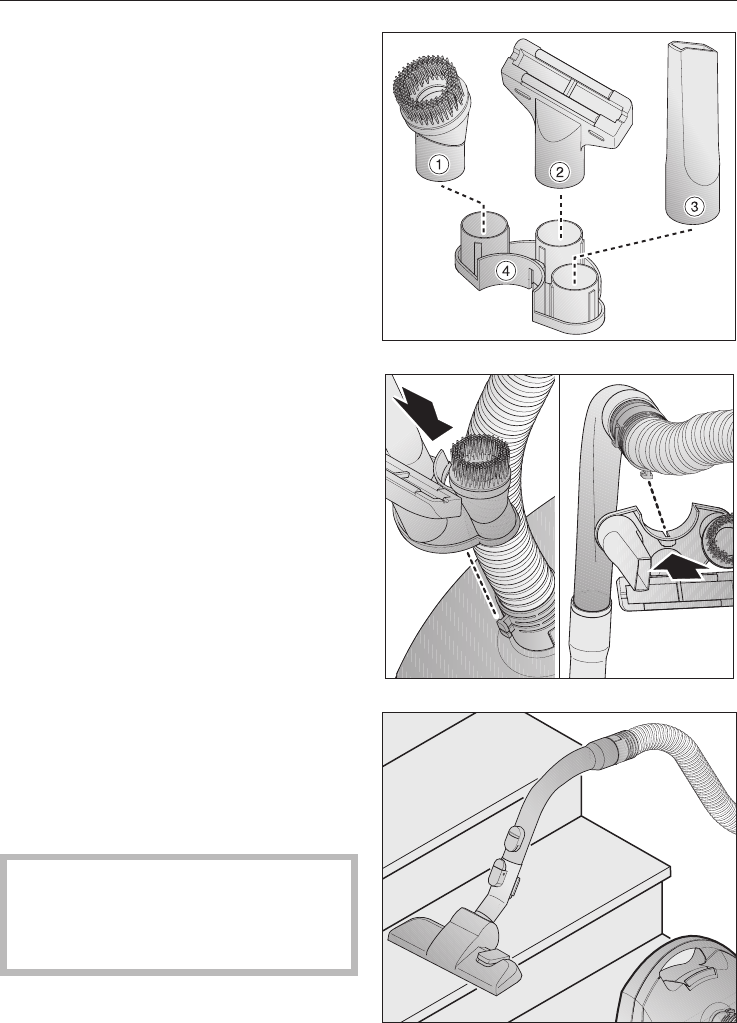 1
2
3
4