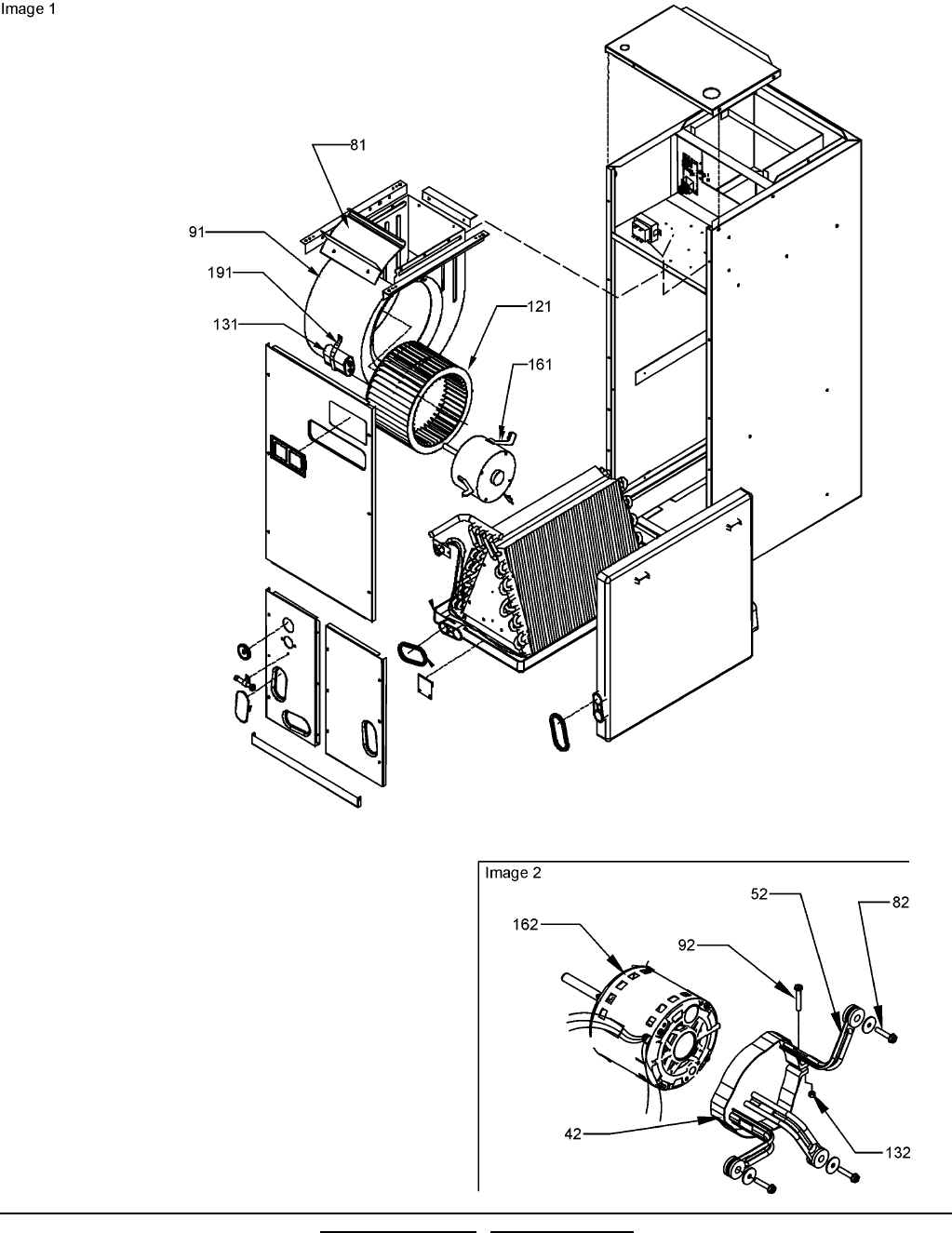 Image 1

81
91
191
131
121
161

Image 2
52
82
162
92
42
132