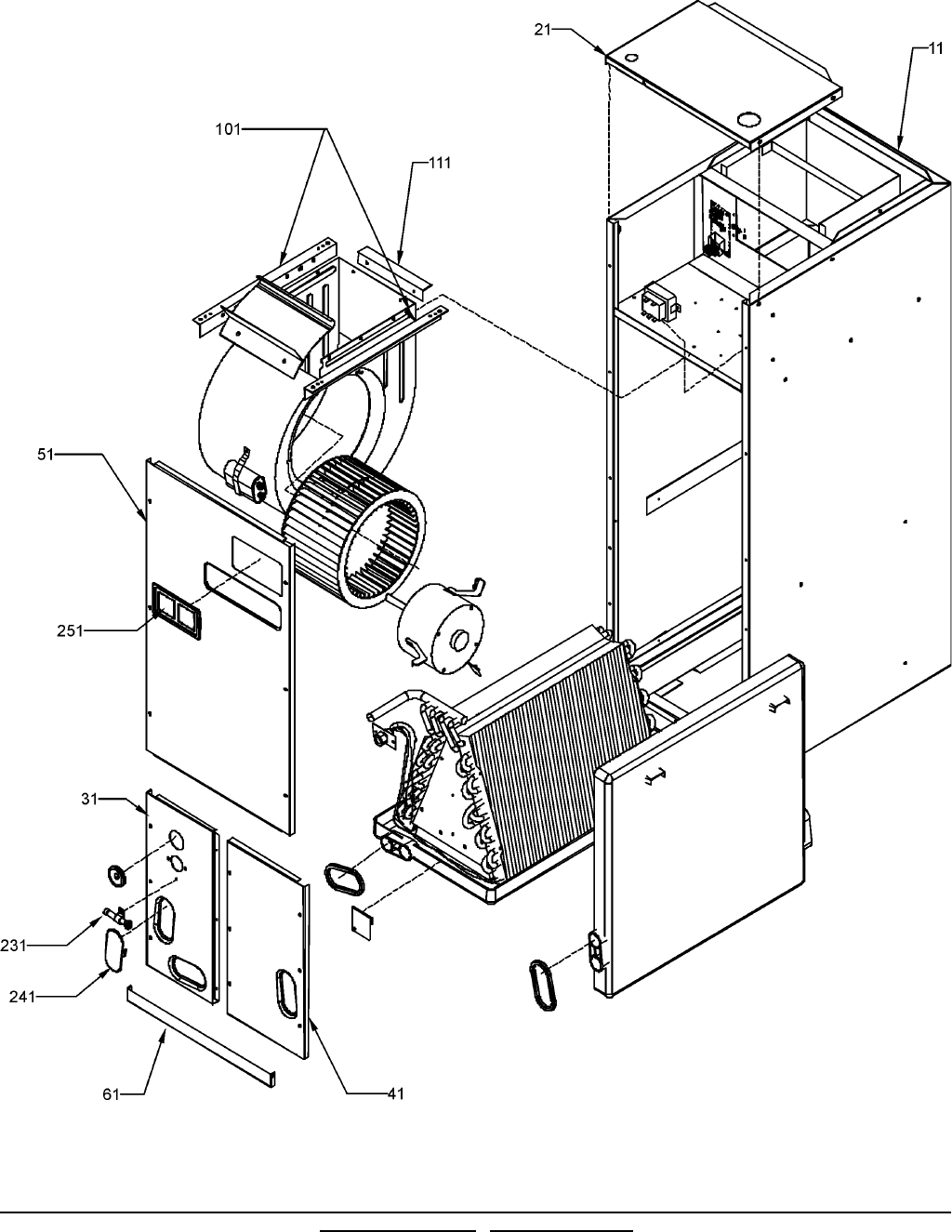 21
11
101
111
51
251
31
231
241
61
41