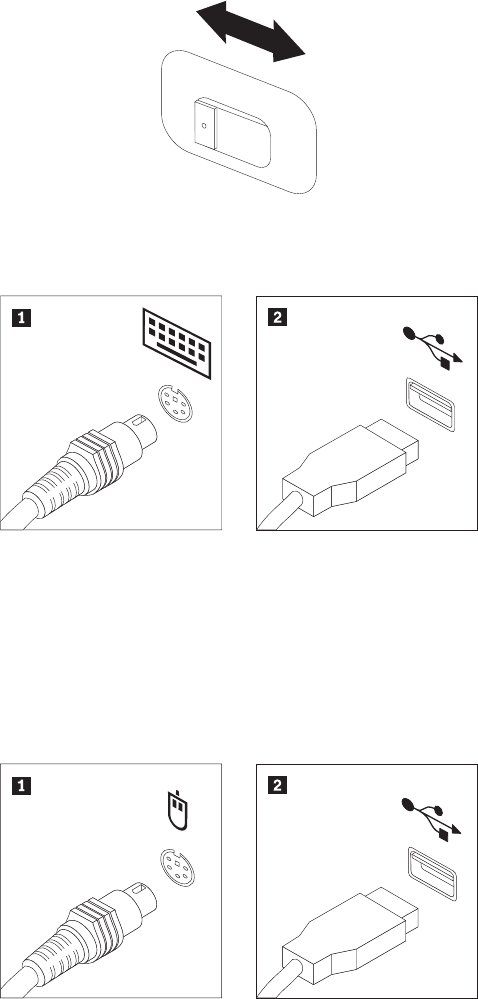 1

2

1

2