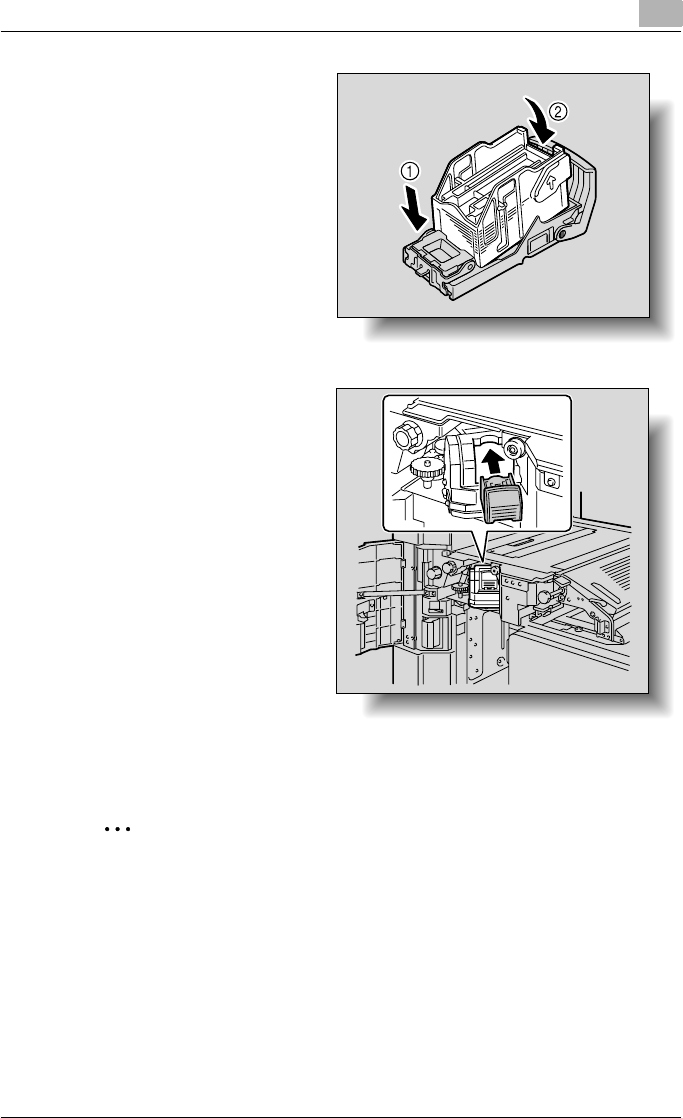 ①

②

...